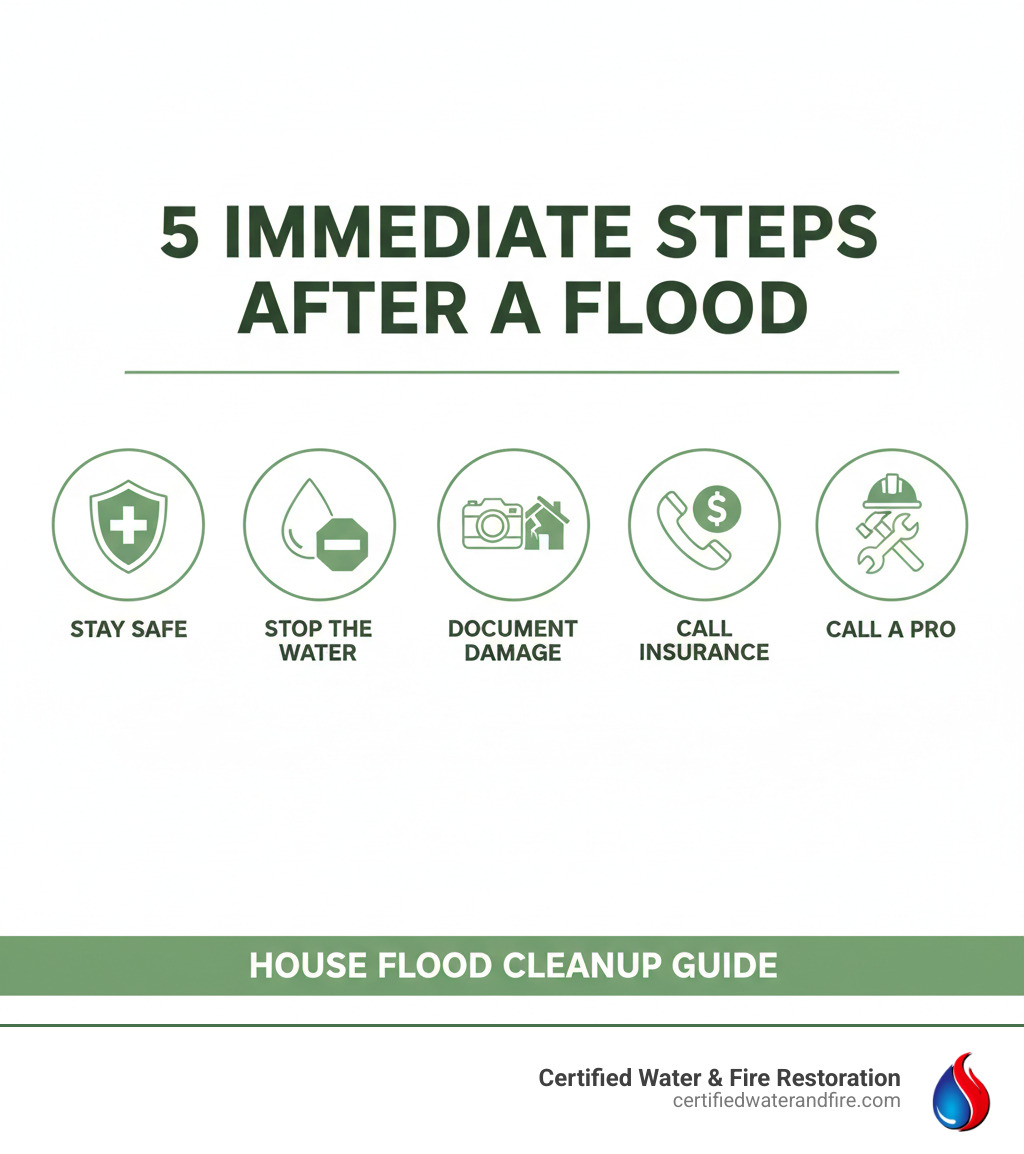 5 IMMEDIATE STEPS AFTER A FLOOD

STAY SAFE

STOP THE WATER

DOCUMENT DAMAGE

CALL INSURANCE

CALL A PRO

HOUSE FLOOD CLEANUP GUIDE

Certified Water & Fire Restoration
certifiedwaterandfire.com