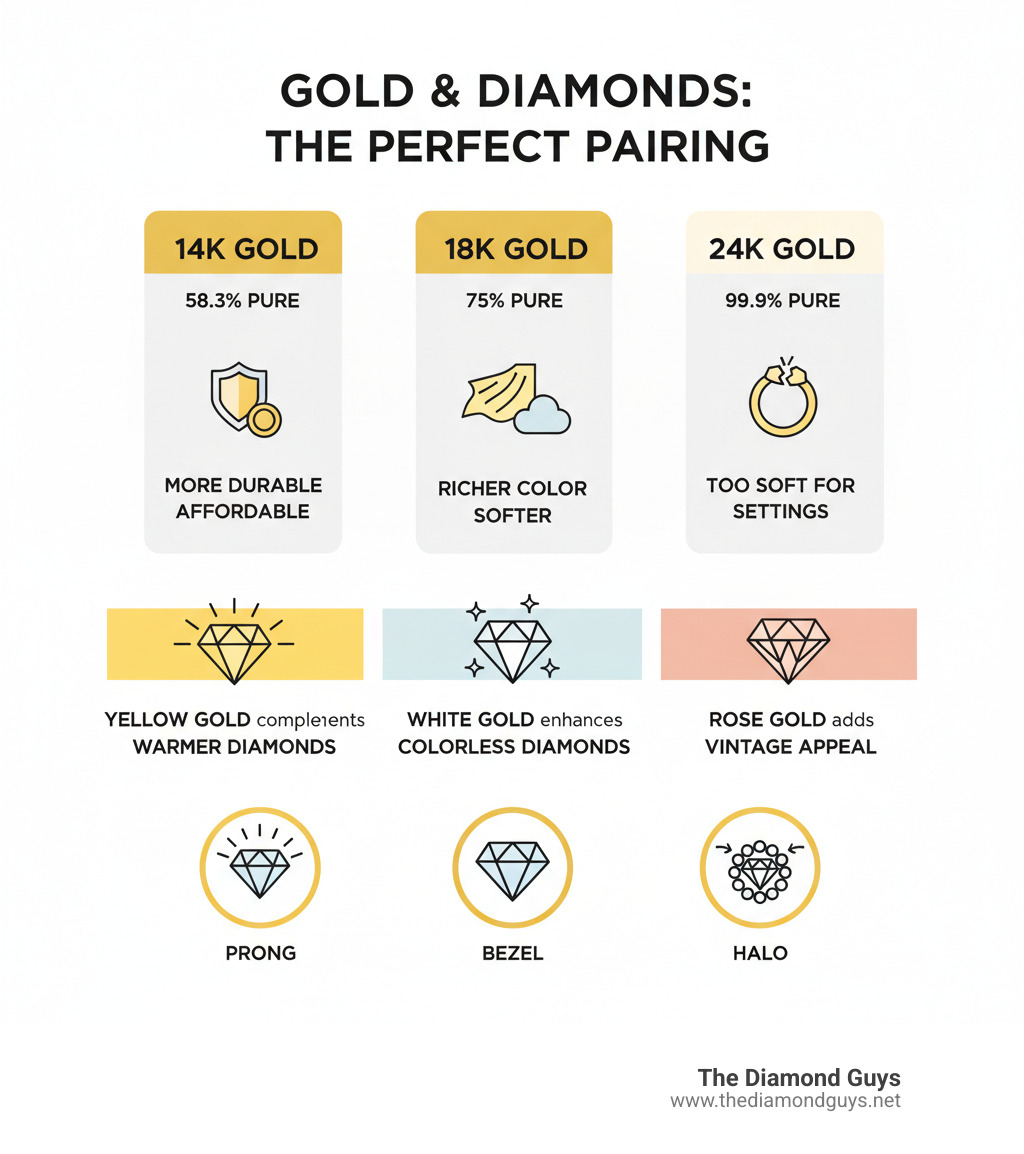 GOLD & DIAMONDS: THE PERFECT PAIRING

14K GOLD
58.3% PURE
MORE DURABLE AFFORDABLE

18K GOLD
75% PURE
RICHER COLOR SOFTER

24K GOLD
99.9% PURE
TOO SOFT FOR SETTINGS

YELLOW GOLD complements WARMER DIAMONDS

WHITE GOLD enhances COLORLESS DIAMONDS

ROSE GOLD adds VINTAGE APPEAL

PRONG

BEZEL

HALO

The Diamond Guys
www.thediamondguys.net