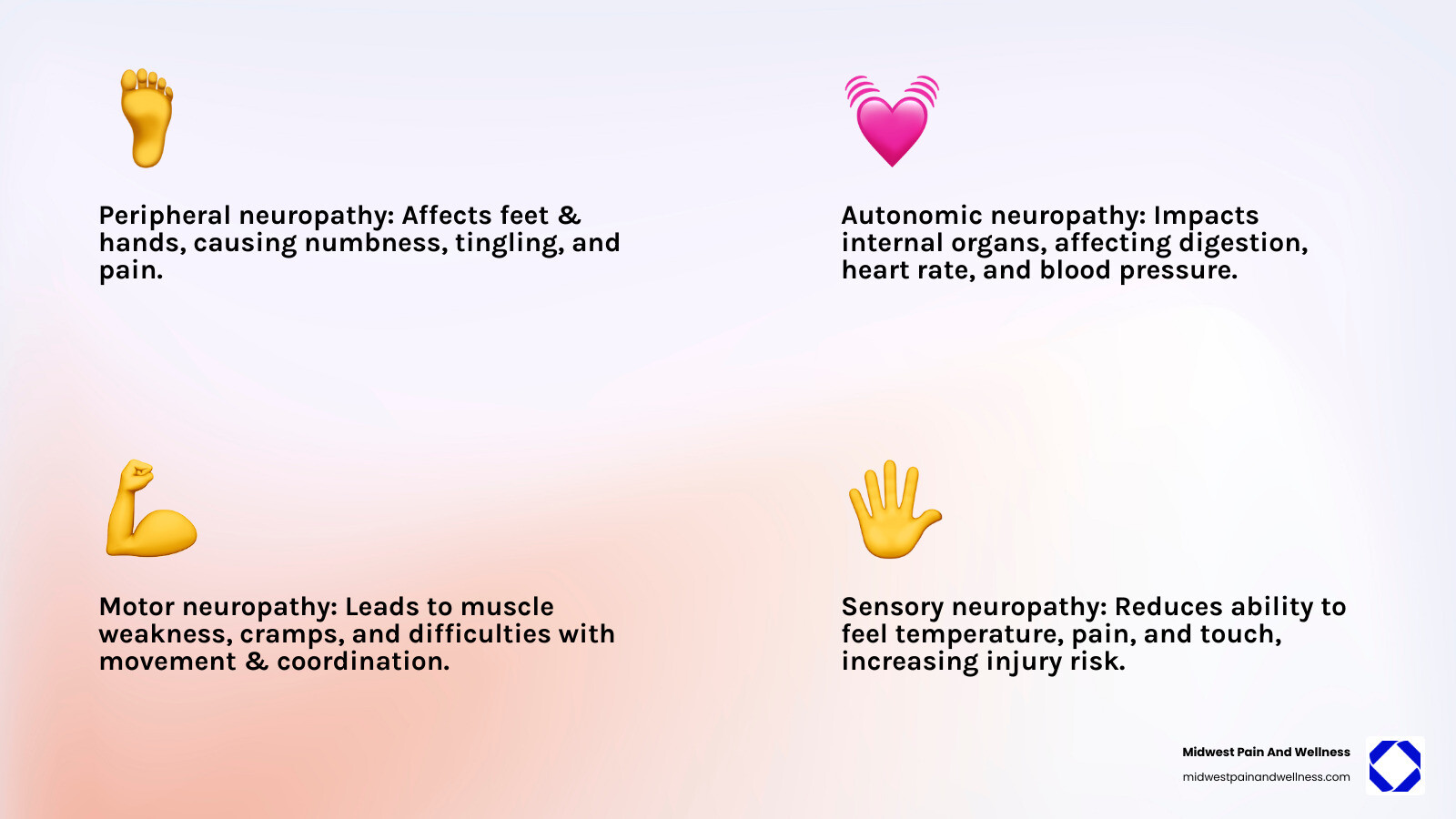 Peripheral neuropathy: Affects feet & hands, causing numbness, tingling, and pain.

Autonomic neuropathy: Impacts internal organs, affecting digestion, heart rate, and blood pressure.

Motor neuropathy: Leads to muscle weakness, cramps, and difficulties with movement & coordination.

Sensory neuropathy: Reduces ability to feel temperature, pain, and touch, increasing injury risk.

Midwest Pain And Wellness
midwestpainandwellness.com