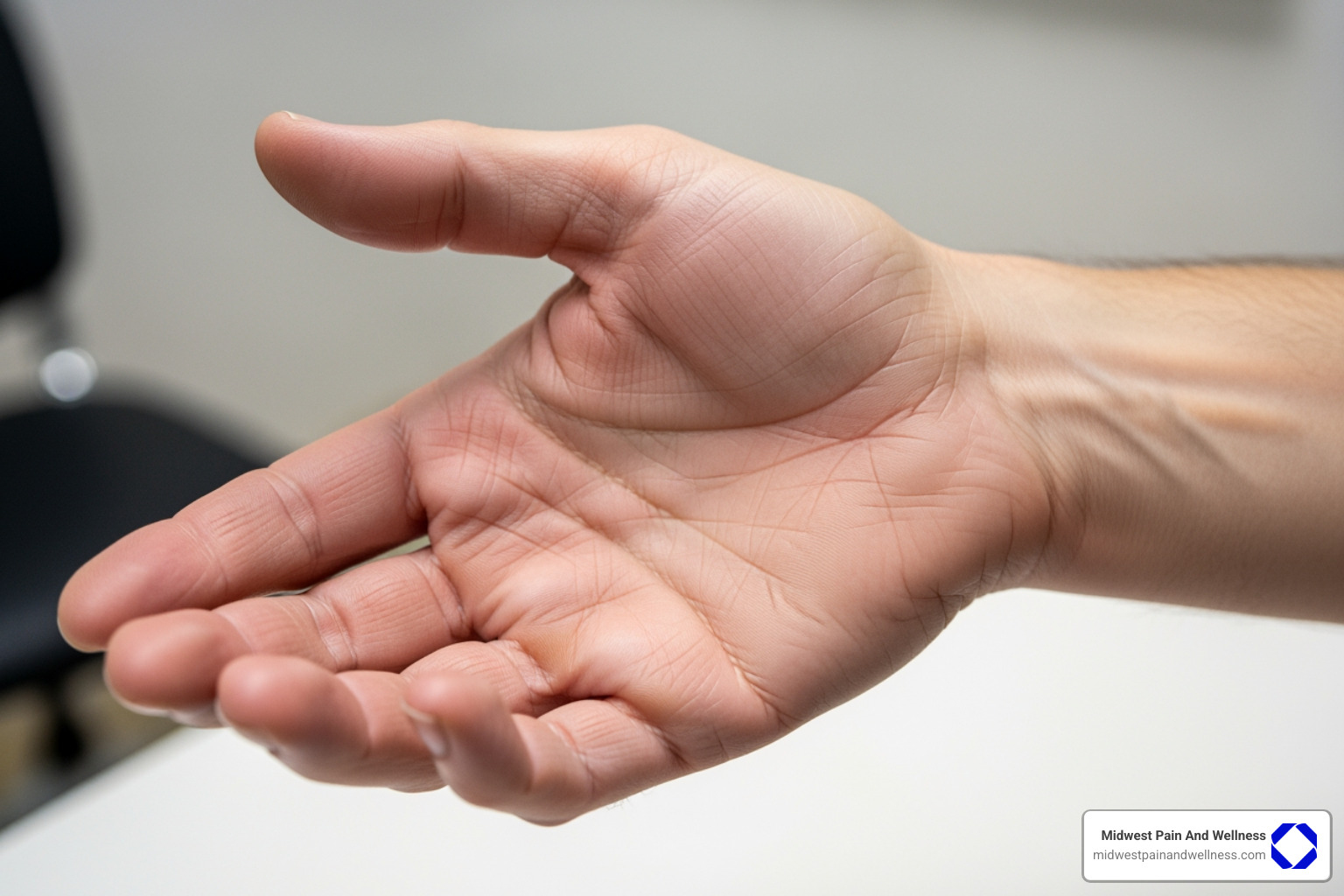 Midwest Pain And Wellness
midwestpainandwellness.com