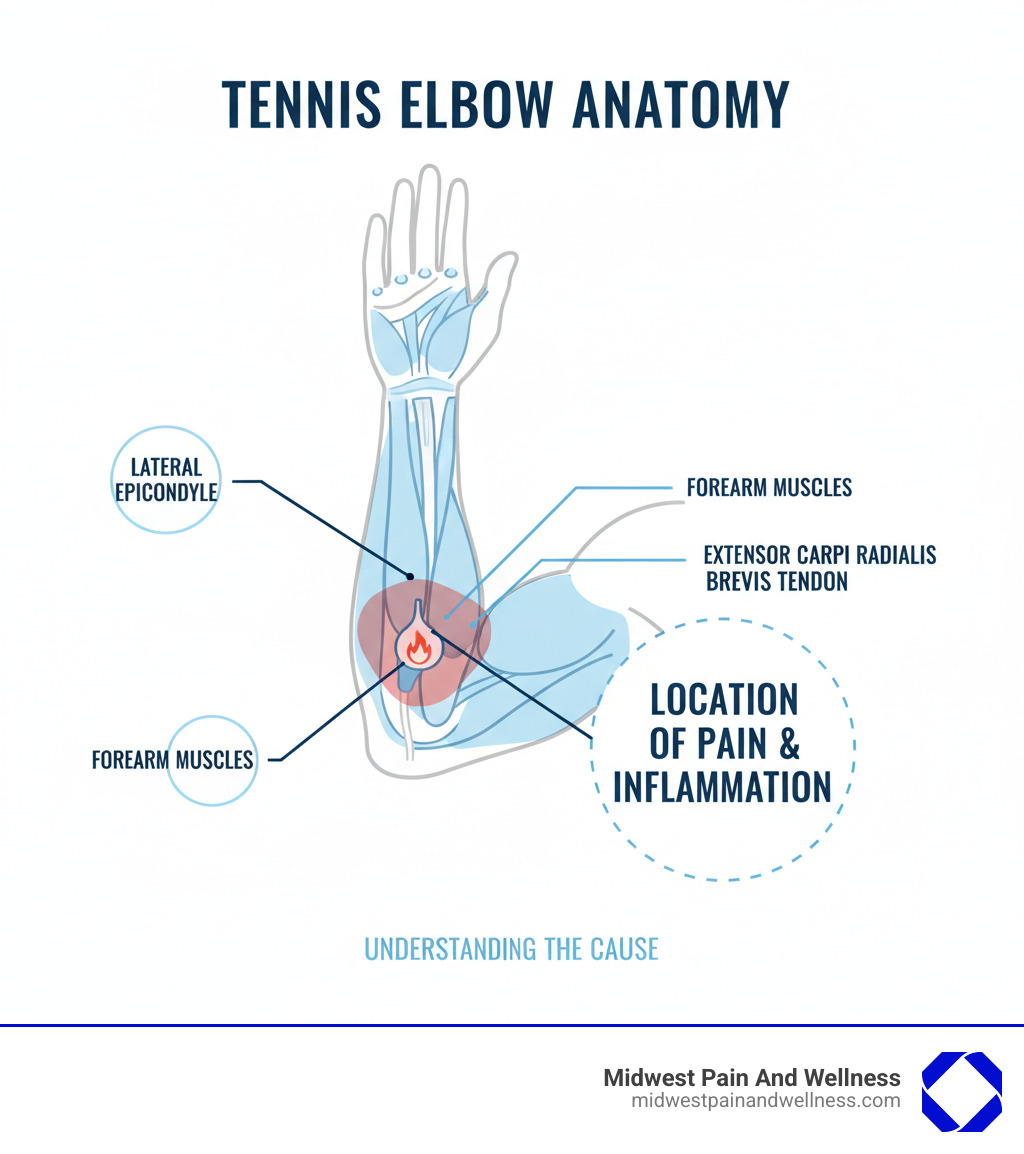 TENNIS ELBOW ANATOMY

LATERAL EPICONDYLE

FOREARM MUSCLES

EXTENSOR CARPI RADIALIS BREVIS TENDON

FOREARM MUSCLES

LOCATION OF PAIN & INFLAMMATION

UNDERSTANDING THE CAUSE

Midwest Pain And Wellness
midwestpainandwellness.com