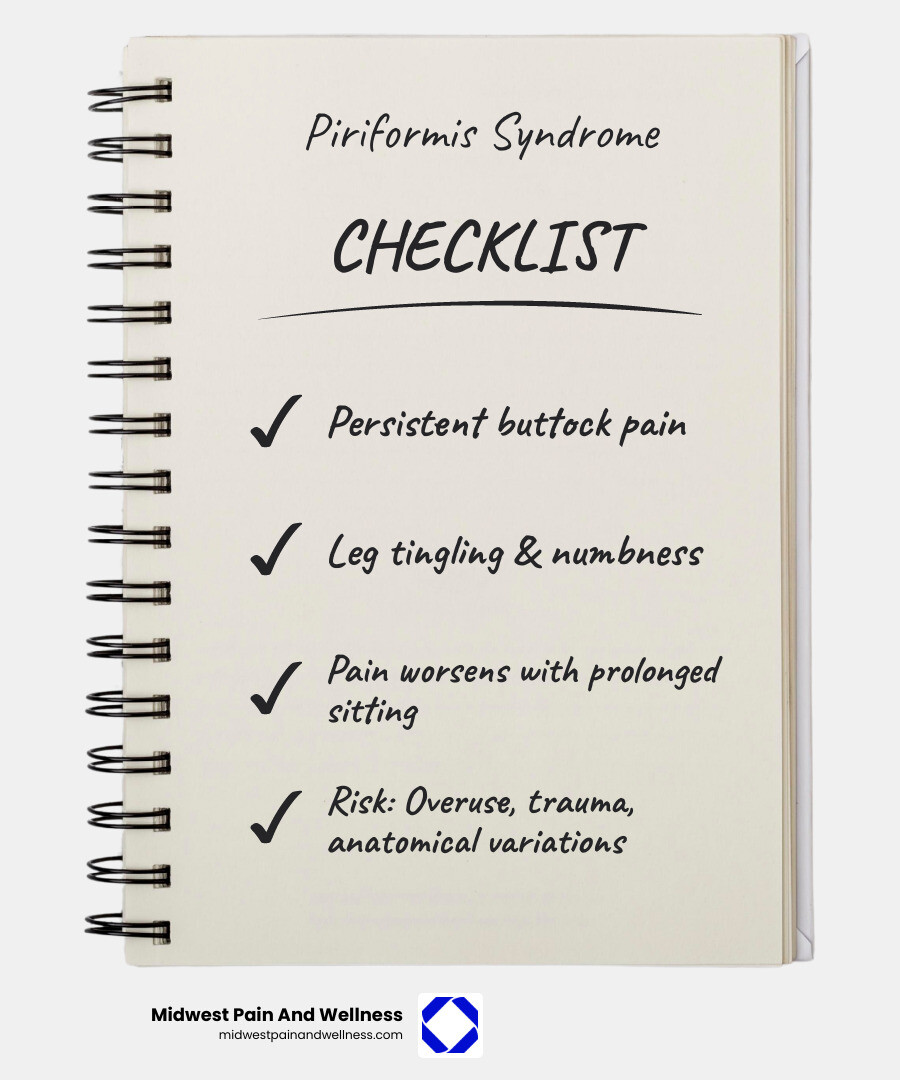 Piriformis Syndrome

CHECKLIST

✓ Persistent buttock pain

✓ Leg tingling & numbness

✓ Pain worsens with prolonged sitting

✓ Risk: Overuse, trauma, anatomical variations

Midwest Pain And Wellness
midwestpainandwellness.com