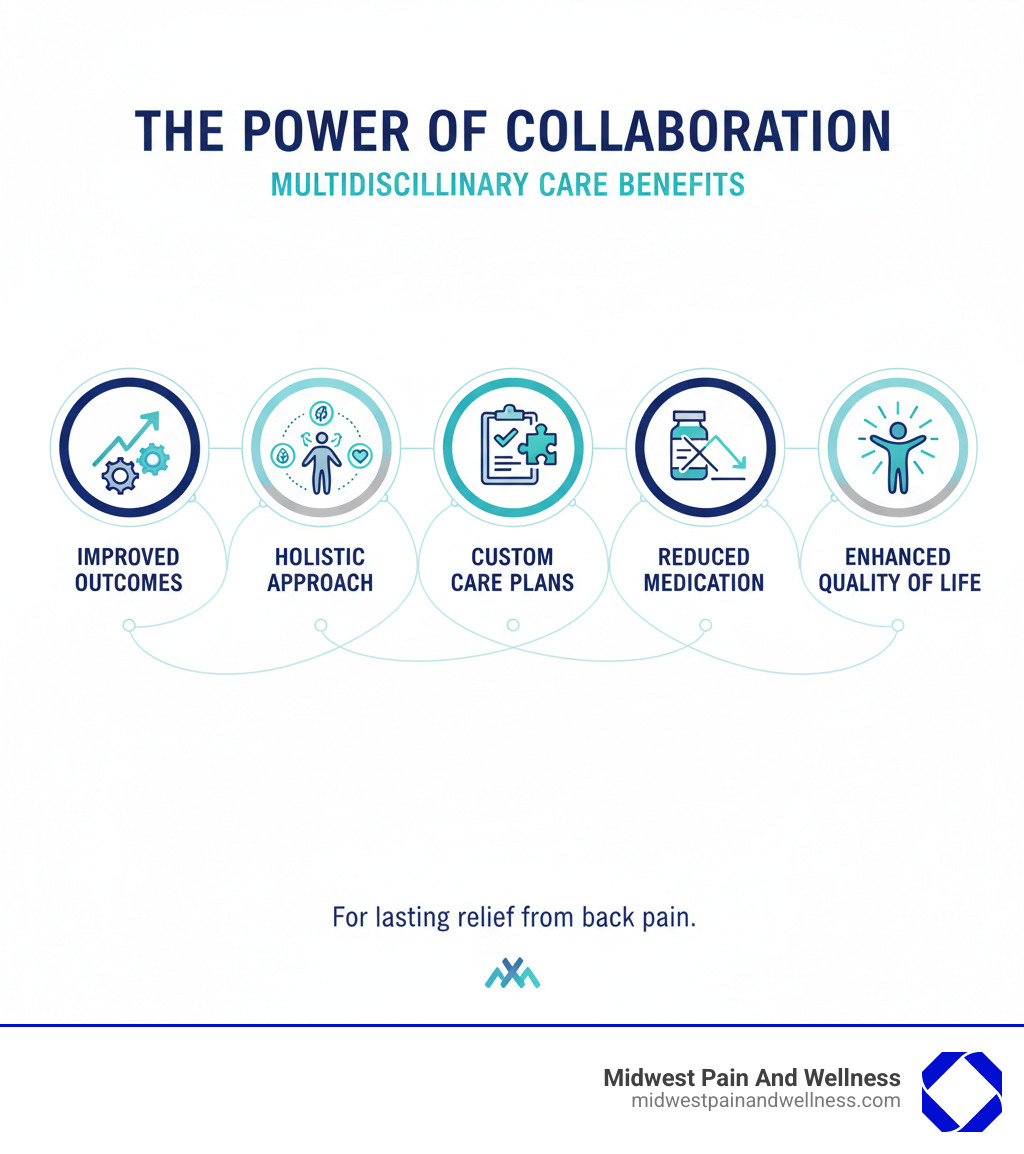 THE POWER OF COLLABORATION
MULTIDISCILLINARY CARE BENEFITS

IMPROVED OUTCOMES

HOLISTIC APPROACH

CUSTOM CARE PLANS

REDUCED MEDICATION

ENHANCED QUALITY OF LIFE

For lasting relief from back pain.

Midwest Pain And Wellness
midwestpainandwellness.com