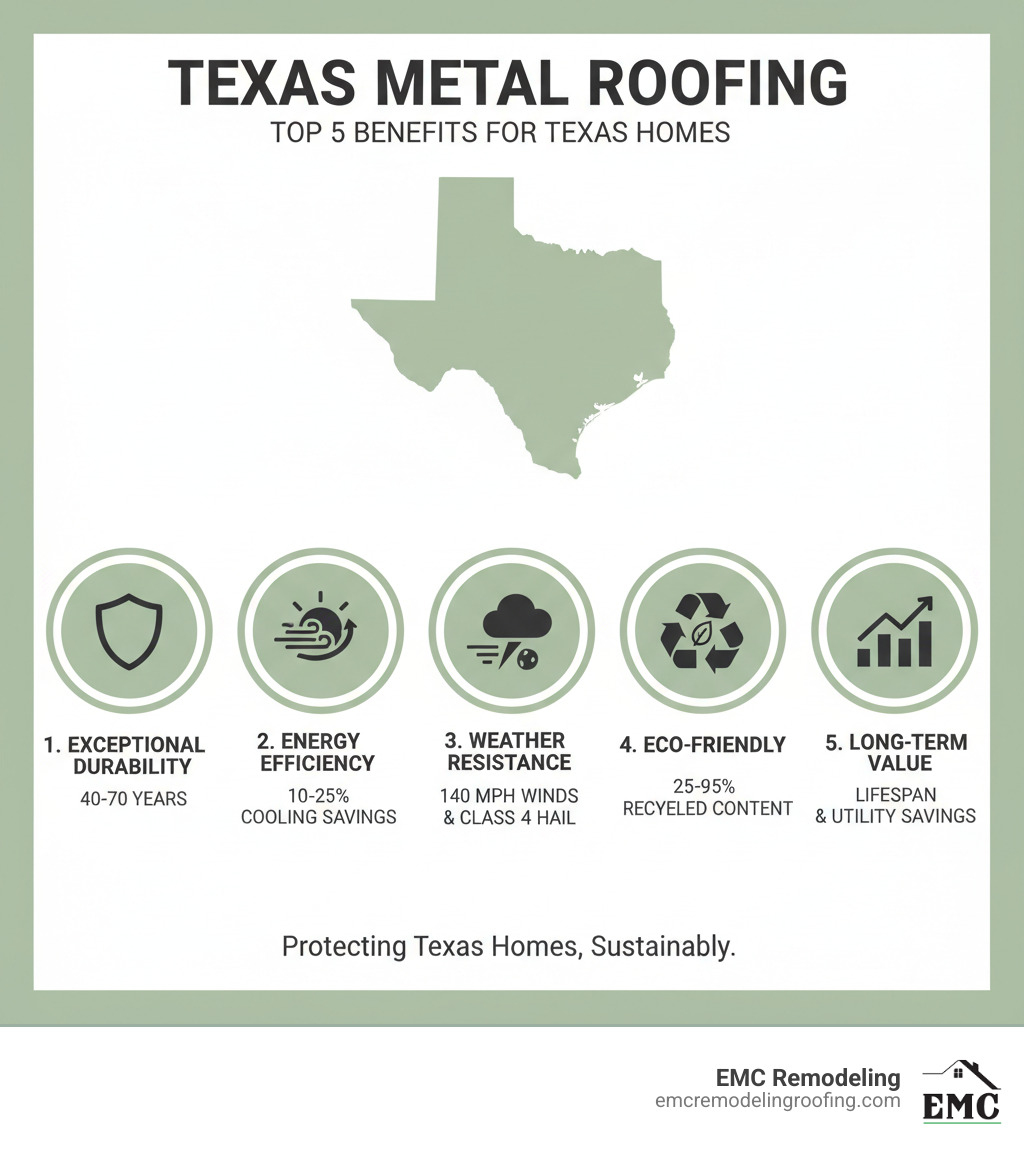 TEXAS METAL ROOFING
TOP 5 BENEFITS FOR TEXAS HOMES

1. EXCEPTIONAL DURABILITY
40-70 YEARS

2. ENERGY EFFICIENCY
10-25% COOLING SAVINGS

3. WEATHER RESISTANCE
140 MPH WINDS & CLASS 4 HAIL

4. ECO-FRIENDLY
25-95% RECYELED CONTENT

5. LONG-TERM VALUE
LIFESPAN & UTILITY SAVINGS

Protecting Texas Homes, Sustainably.

EMC Remodeling
emcremodelingroofing.com
EMC