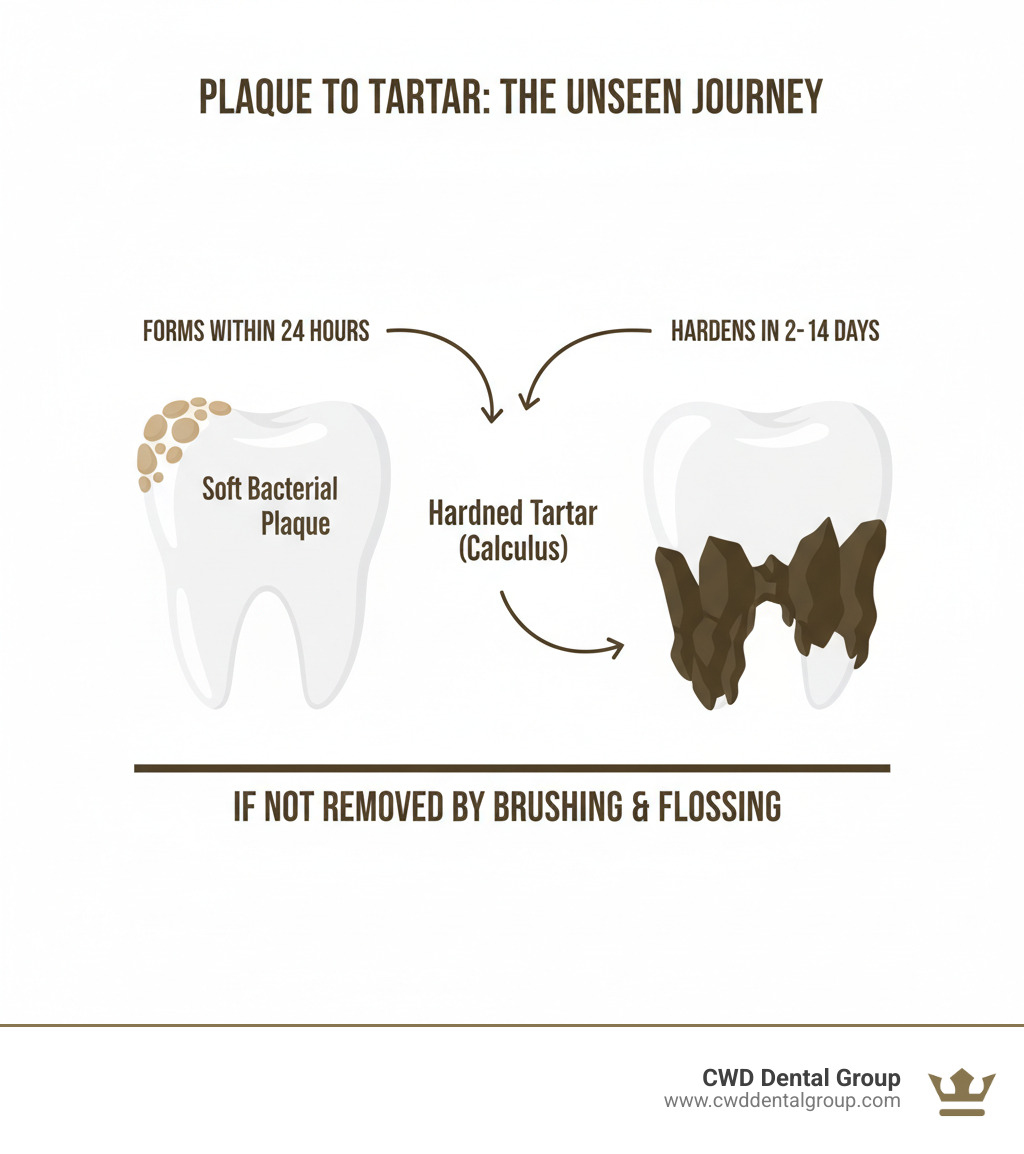 PLAQUE TO TARTAR: THE UNSEEN JOURNEY

FORMS WITHIN 24 HOURS

HARDENS IN 2-14 DAYS

Soft Bacterial Plaque

Hardned Tartar (Calculus)

IF NOT REMOVED BY BRUSHING & FLOSSING

CWD Dental Group
www.cwddentalgroup.com