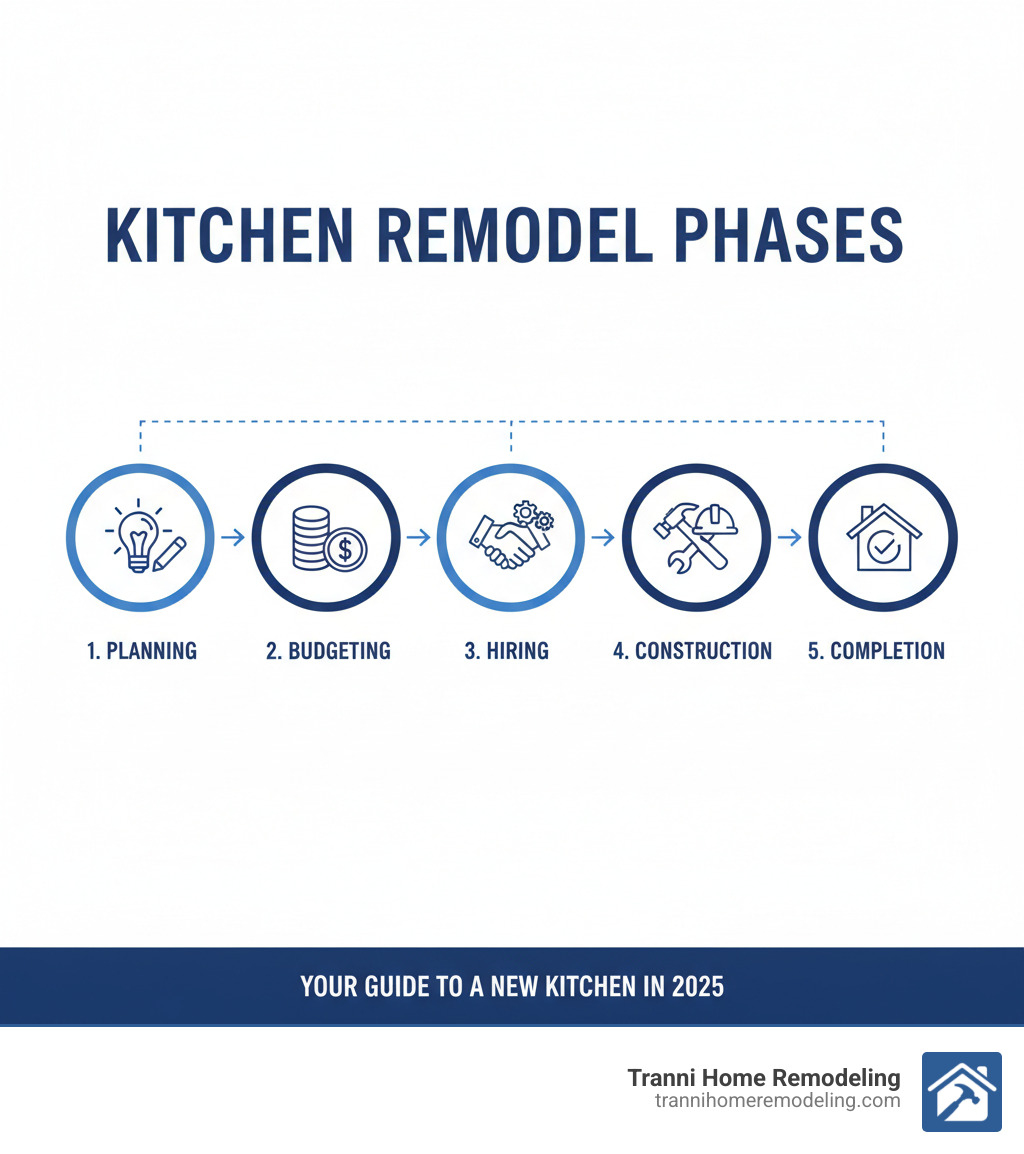 KITCHEN REMODEL PHASES

1. PLANNING

2. BUDGETING

3. HIRING

4. CONSTRUCTION

5. COMPLETION

YOUR GUIDE TO A NEW KITCHEN IN 2025

Tranni Home Remodeling
trannihomeremodeling.com