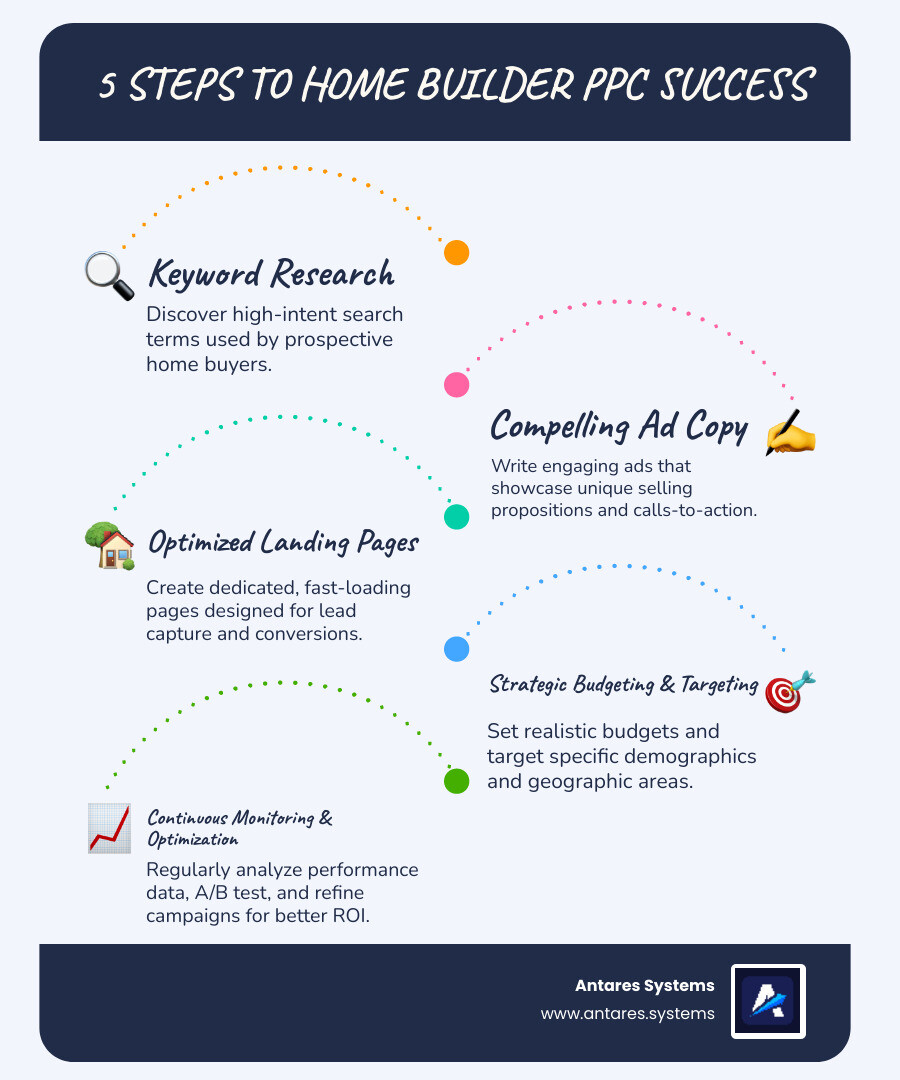 5 STEPS TO HOME BUILDER PPC SUCCESS

Keyword Research

Discover high-intent search terms used by prospective home buyers.

Compelling Ad Copy

Write engaging ads that showcase unique selling propositions and calls-to-action.

Optimized Landing Pages

Create dedicated, fast-loading pages designed for lead capture and conversions.

Strategic Budgeting & Targeting

Set realistic budgets and target specific demographics and geographic areas.

Continuous Monitoring & Optimization

Regularly analyze performance data, A/B test, and refine campaigns for better ROI.

Antares Systems
www.antares.systems