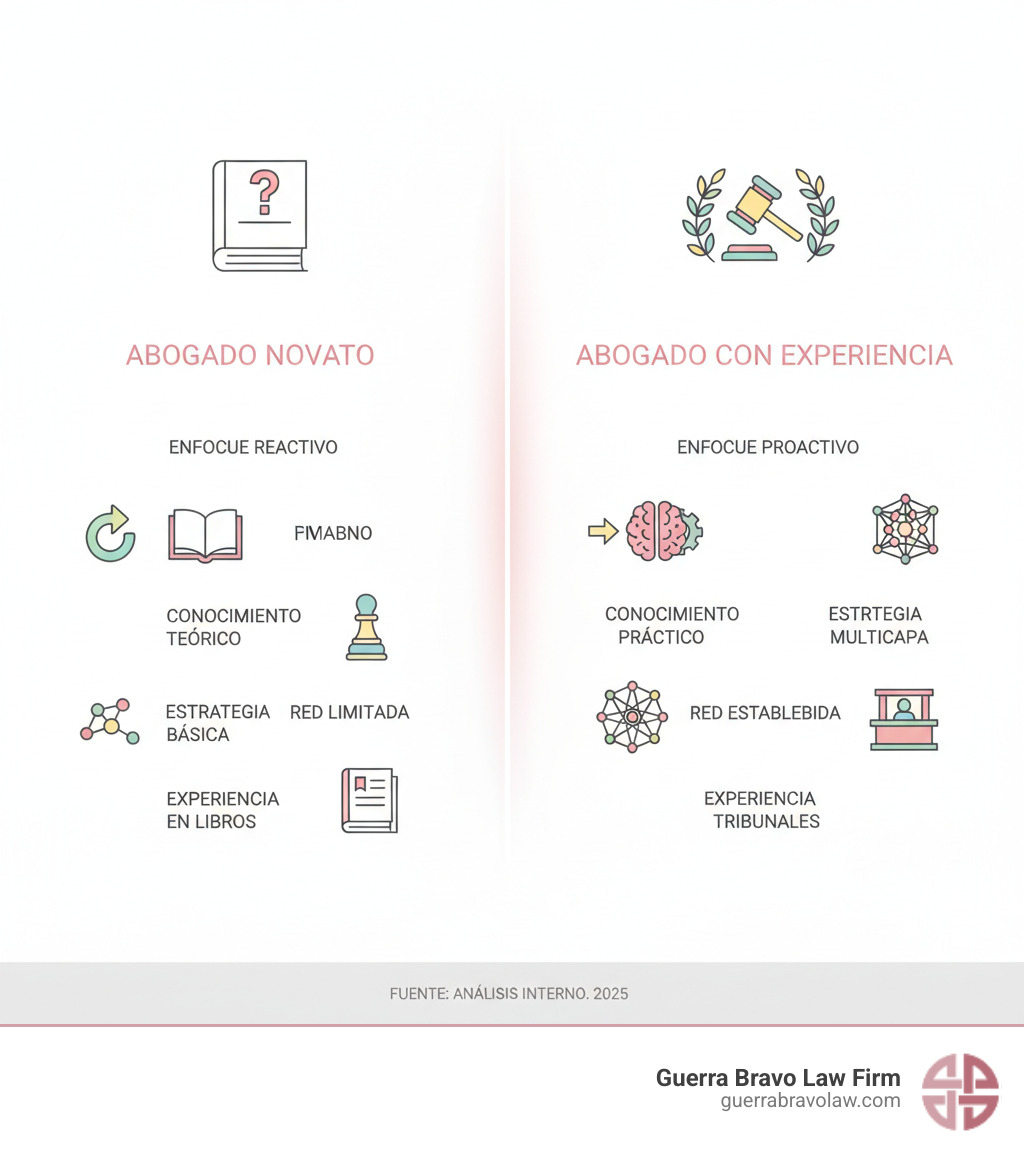 ABOGADO NOVATO

ENFOCUE REACTIVO

FIMABNO

CONOCIMIENTO TEÓRICO

ESTRATEGIA BÁSICA

RED LIMITADA

EXPERIENCIA EN LIBROS

ABOGADO CON EXPERIENCIA

ENFOCUE PROACTIVO

CONOCIMIENTO PRÁCTICO

ESTRTEGIA MULTICAPA

RED ESTABLEBIDA

EXPERIENCIA TRIBUNALES

FUENTE: ANÁLISIS INTERNO. 2025

Guerra Bravo Law Firm
guerrabravolaw.com