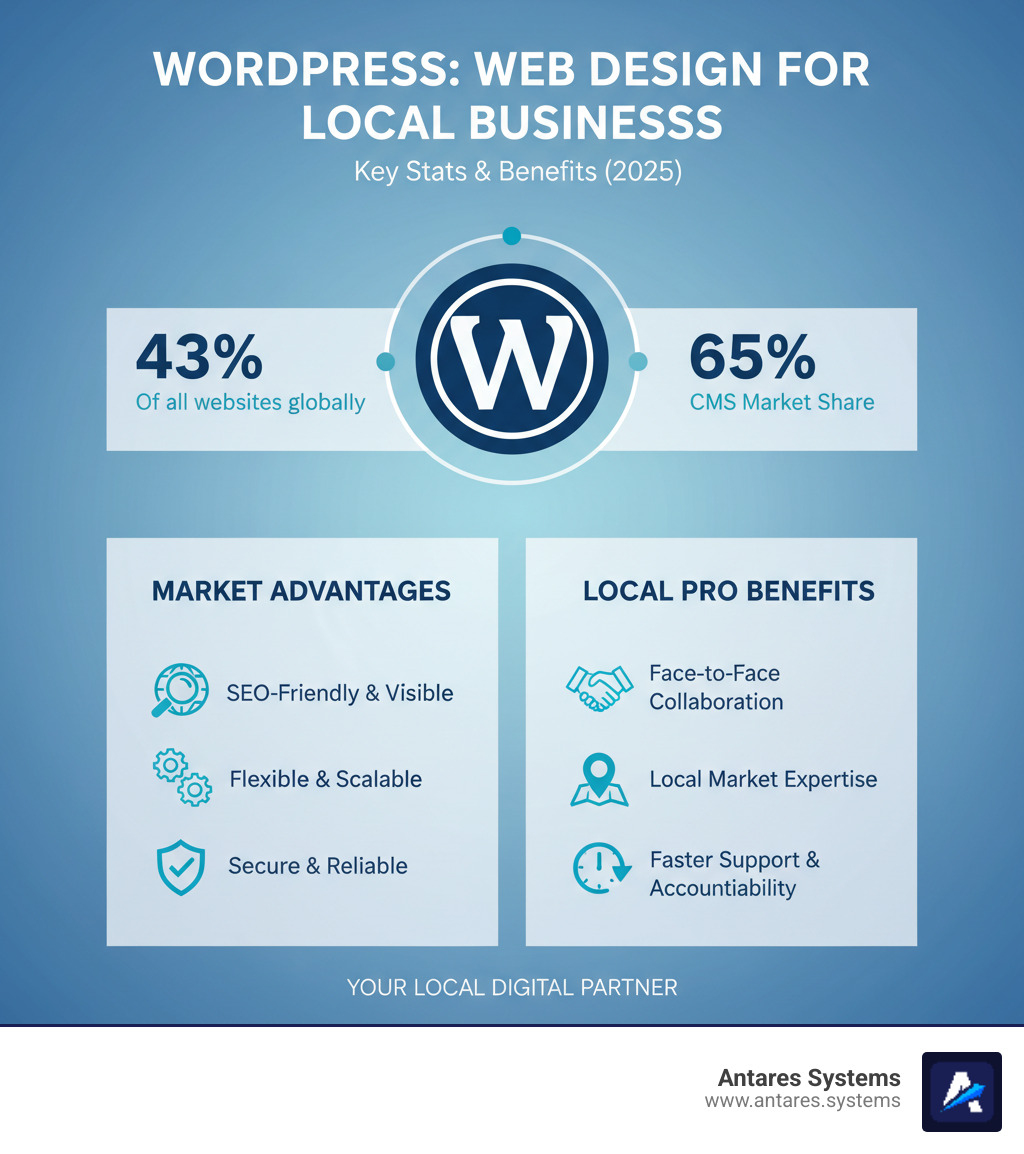 WORDPRESS: WEB DESIGN FOR LOCAL BUSINESSS

Key Stats & Benefits (2025)

43%
Of all websites globally

W

65%
CMS Market Share

MARKET ADVANTAGES

SEO-Friendly & Visible

Flexible & Scalable

Secure & Reliable

LOCAL PRO BENEFITS

Face-to-Face Collaboration

Local Market Expertise

Faster Support & Accountability

YOUR LOCAL DIGITAL PARTNER

Antares Systems
www.antares.systems