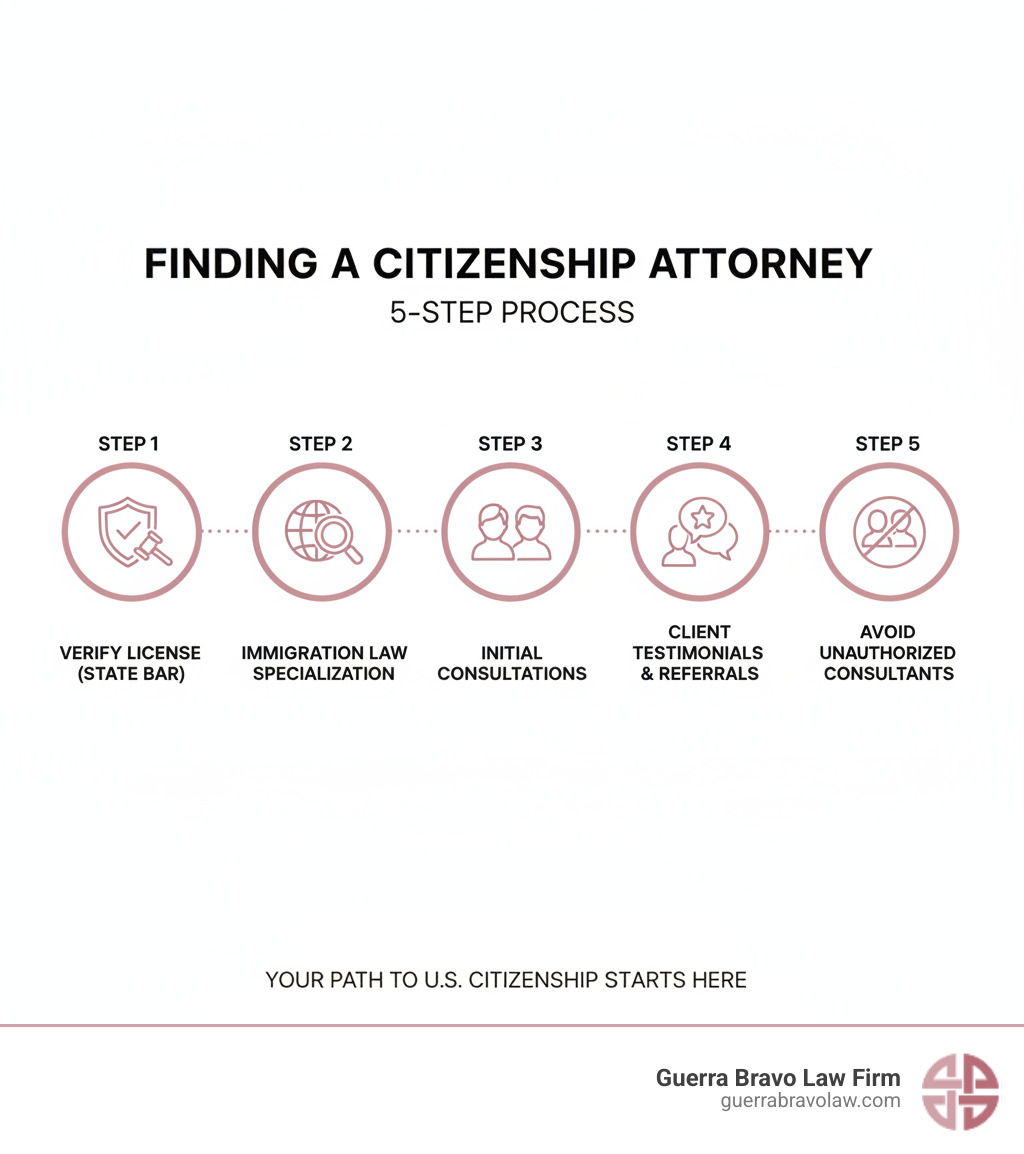 FINDING A CITIZENSHIP ATTORNEY
5-STEP PROCESS

STEP 1
VERIFY LICENSE (STATE BAR)

STEP 2
IMMIGRATION LAW SPECIALIZATION

STEP 3
INITIAL CONSULTATIONS

STEP 4
CLIENT TESTIMONIALS & REFERRALS

STEP 5
AVOID UNAUTHORIZED CONSULTANTS

YOUR PATH TO U.S. CITIZENSHIP STARTS HERE

Guerra Bravo Law Firm
guerrabravolaw.com