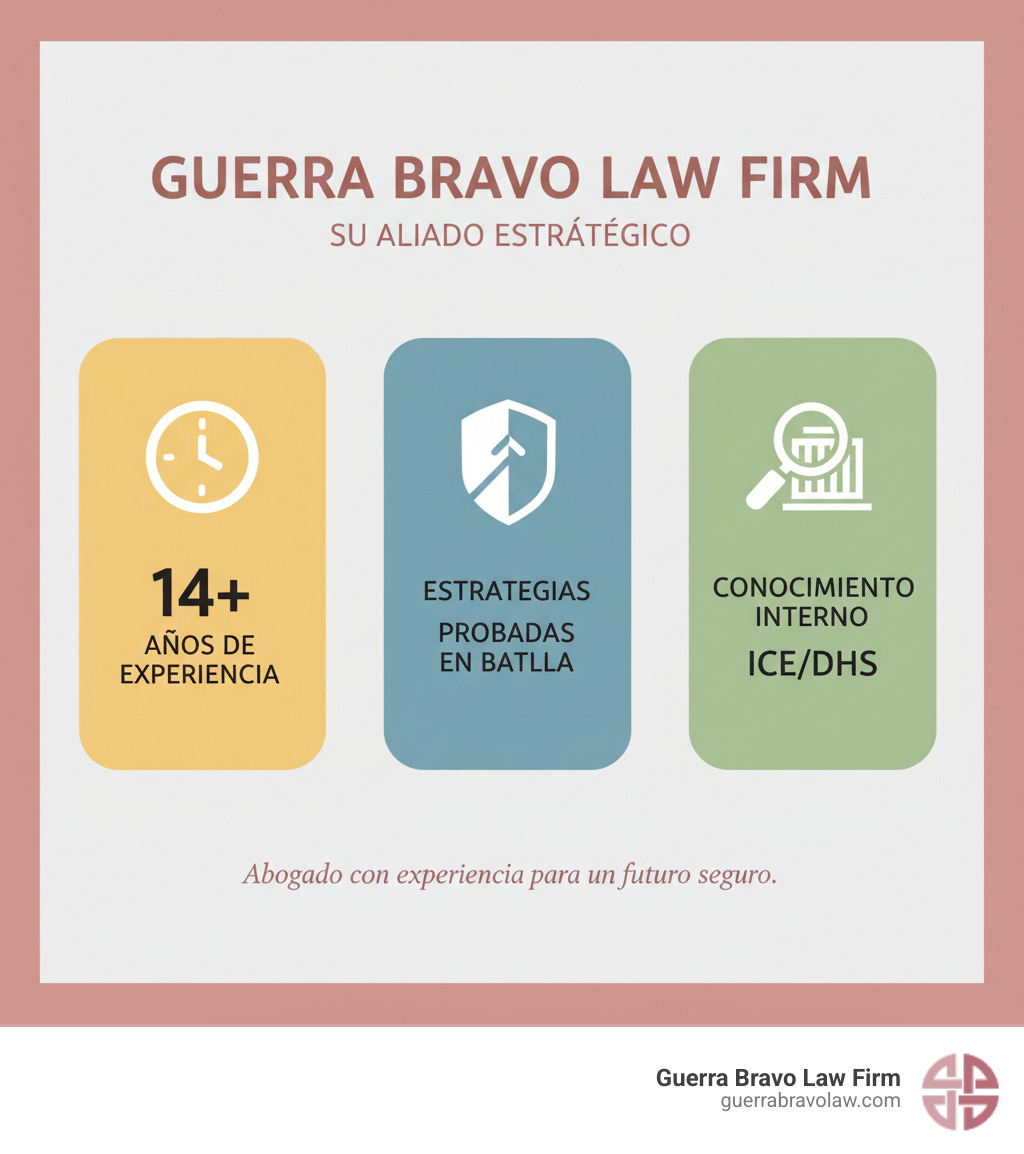 GUERRA BRAVO LAW FIRM
SU ALIADO ESTRÁTÉGICO

14+
AÑOS DE EXPERIENCIA

ESTRATEGIAS
PROBADAS EN BATLLA

CONOCIMIENTO INTERNO
ICE/DHS

Abogado con experiencia para un futuro seguro.

Guerra Bravo Law Firm
guerrabravolaw.com