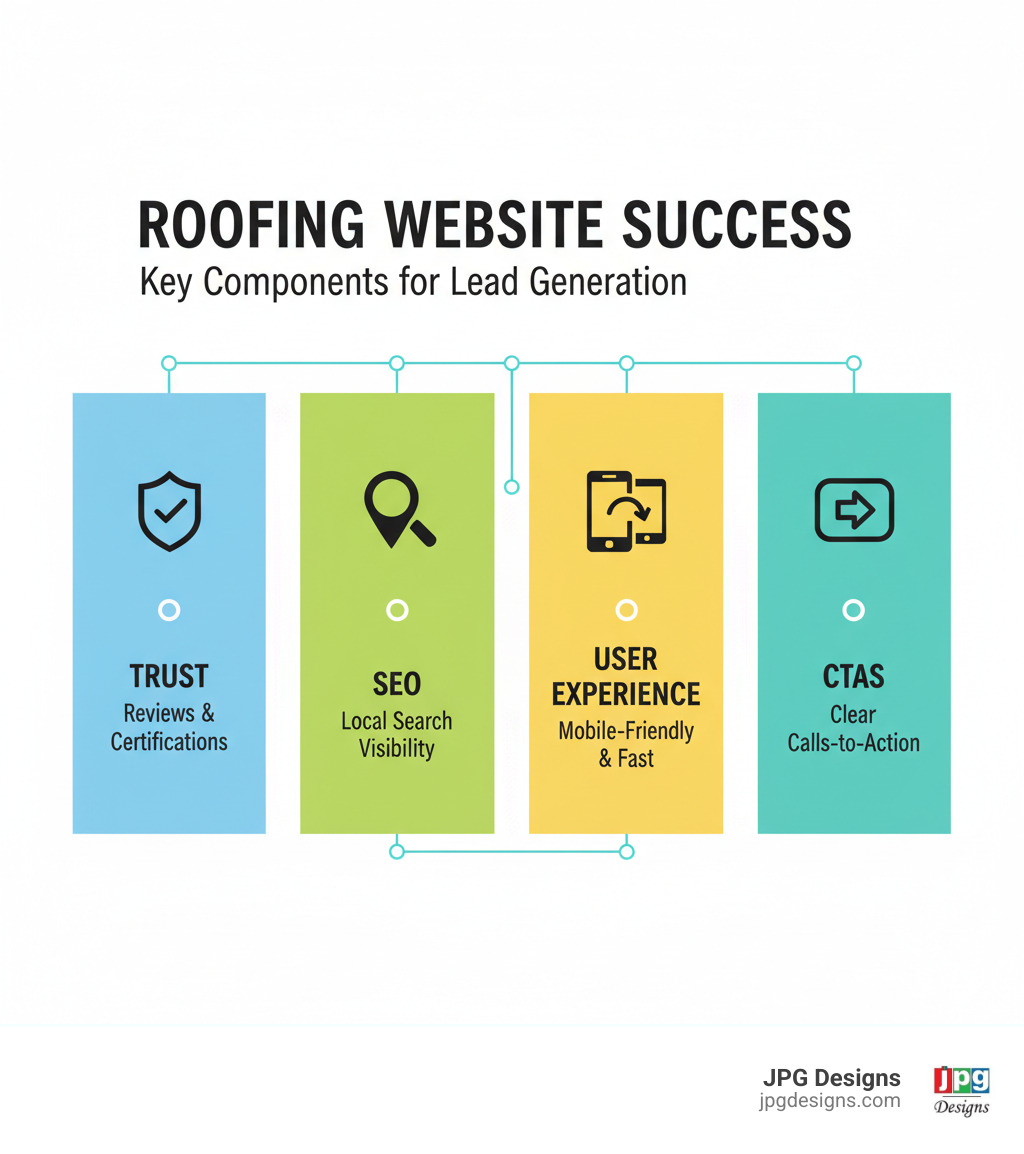 ROOFING WEBSITE SUCCESS
Key Components for Lead Generation

TRUST
Reviews & Certifications

SEO
Local Search Visibility

USER EXPERIENCE
Mobile-Friendly & Fast

CTAS
Clear Calls-to-Action

JPG Designs
jpgdesigns.com

jpg
Designs