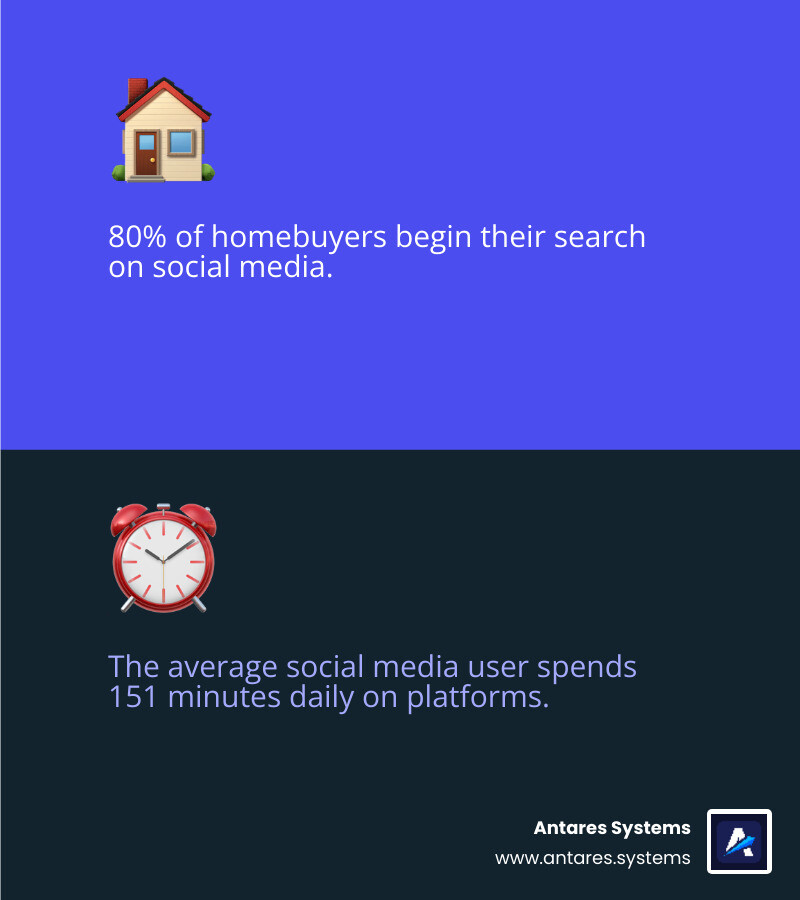 80% of homebuyers begin their search on social media.

The average social media user spends 151 minutes daily on platforms.

Antares Systems
www.antares.systems