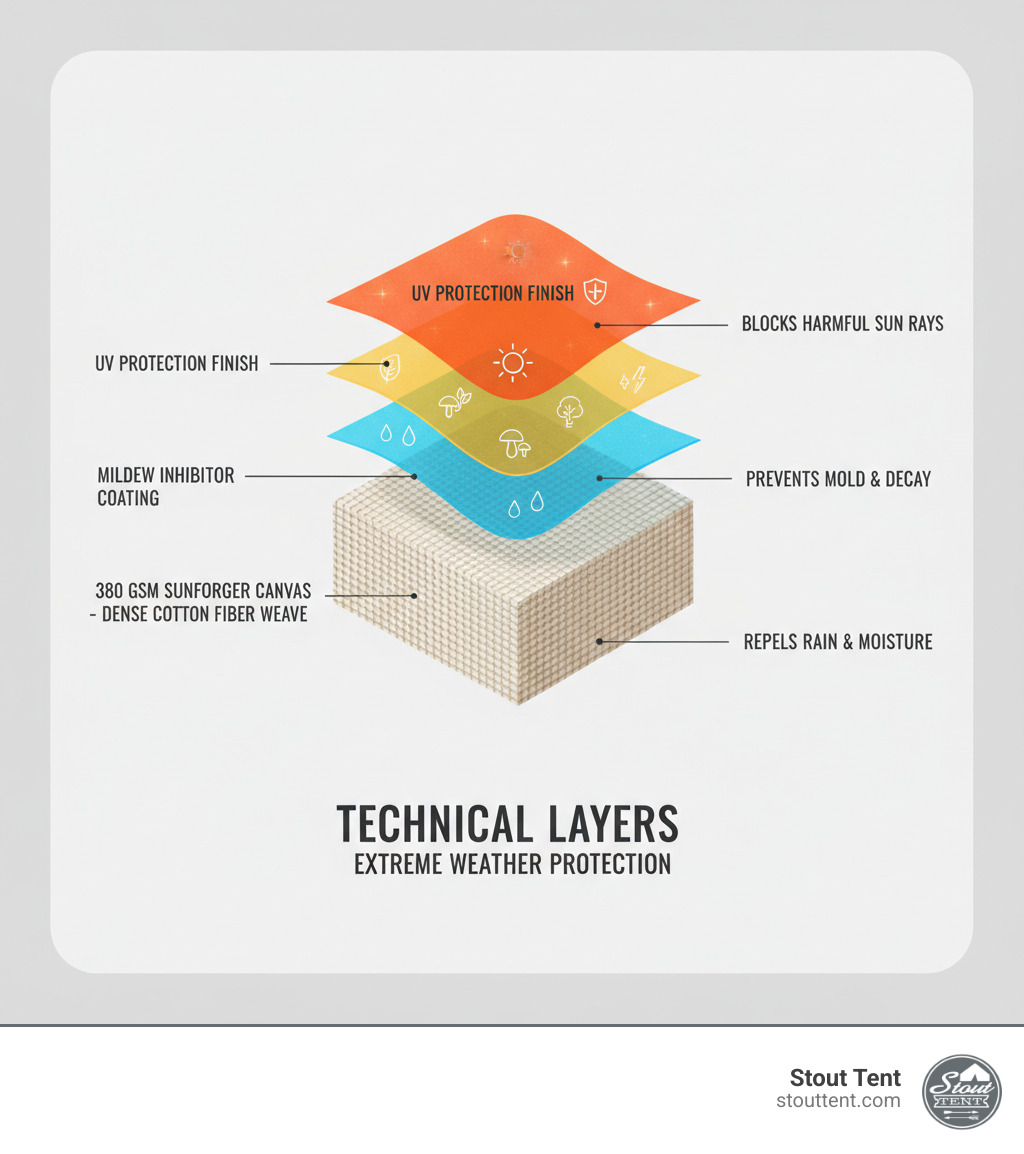 UV PROTECTION FINISH

BLOCKS HARMFUL SUN RAYS

UV PROTECTION FINISH

MILDEW INHIBITOR COATING

PREVENTS MOLD & DECAY

380 GSM SUNFORGER CANVAS - DENSE COTTON FIBER WEAVE

REPELS RAIN & MOISTURE

TECHNICAL LAYERS
EXTREME WEATHER PROTECTION

Stout Tent
stouttent.com

Stout TENT