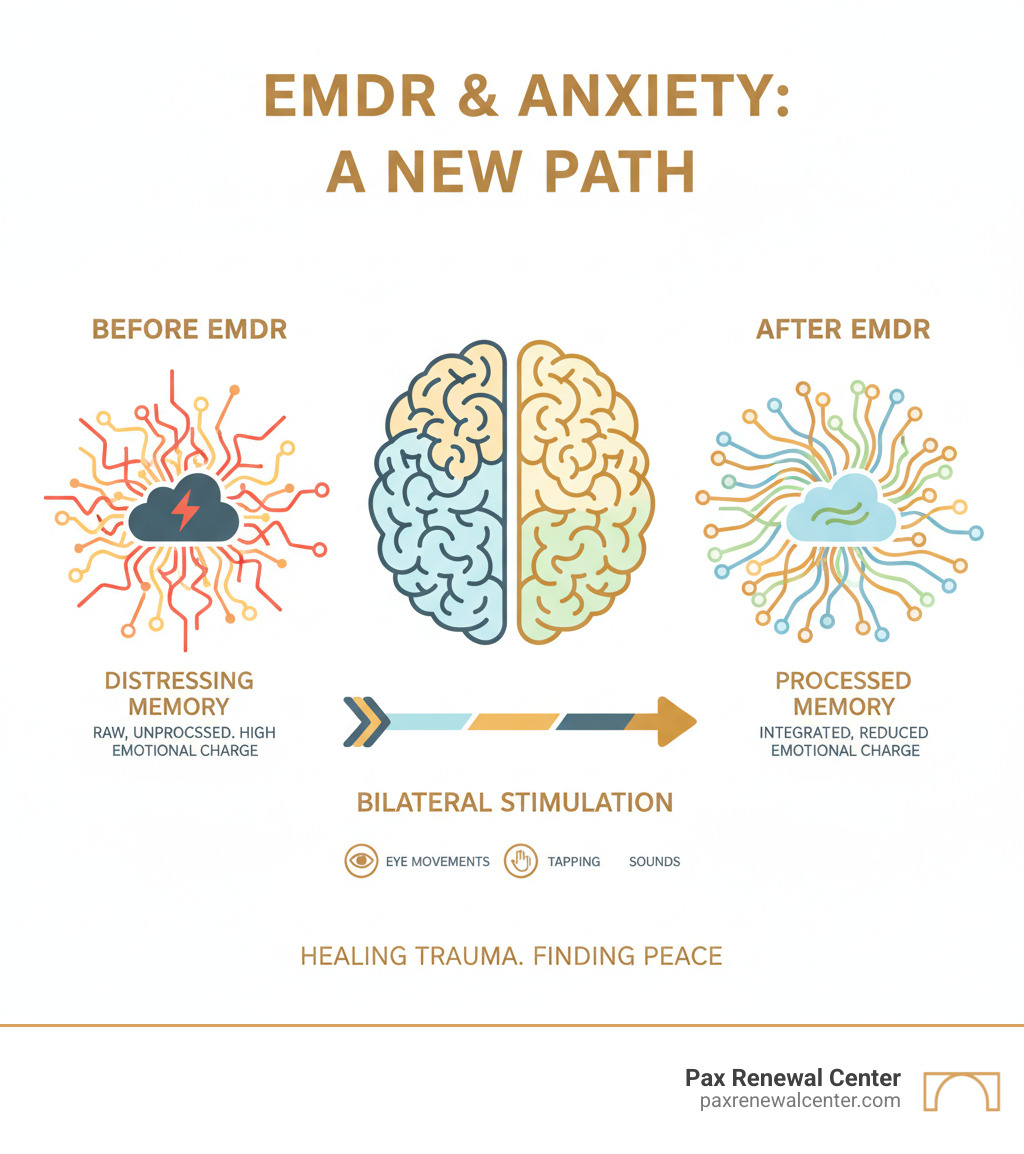 EMDR & ANXIETY: A NEW PATH

BEFORE EMDR

DISTRESSING MEMORY
RAW, UNPROCSSED. HIGH EMOTIONAL CHARGE

AFTER EMDR

PROCESSED MEMORY
INTEGRATED, REDUCED EMOTIONAL CHARGE

BILATERAL STIMULATION

EYE MOVEMENTS TAPPING SOUNDS

HEALING TRAUMA. FINDING PEACE

Pax Renewal Center
paxrenewalcenter.com