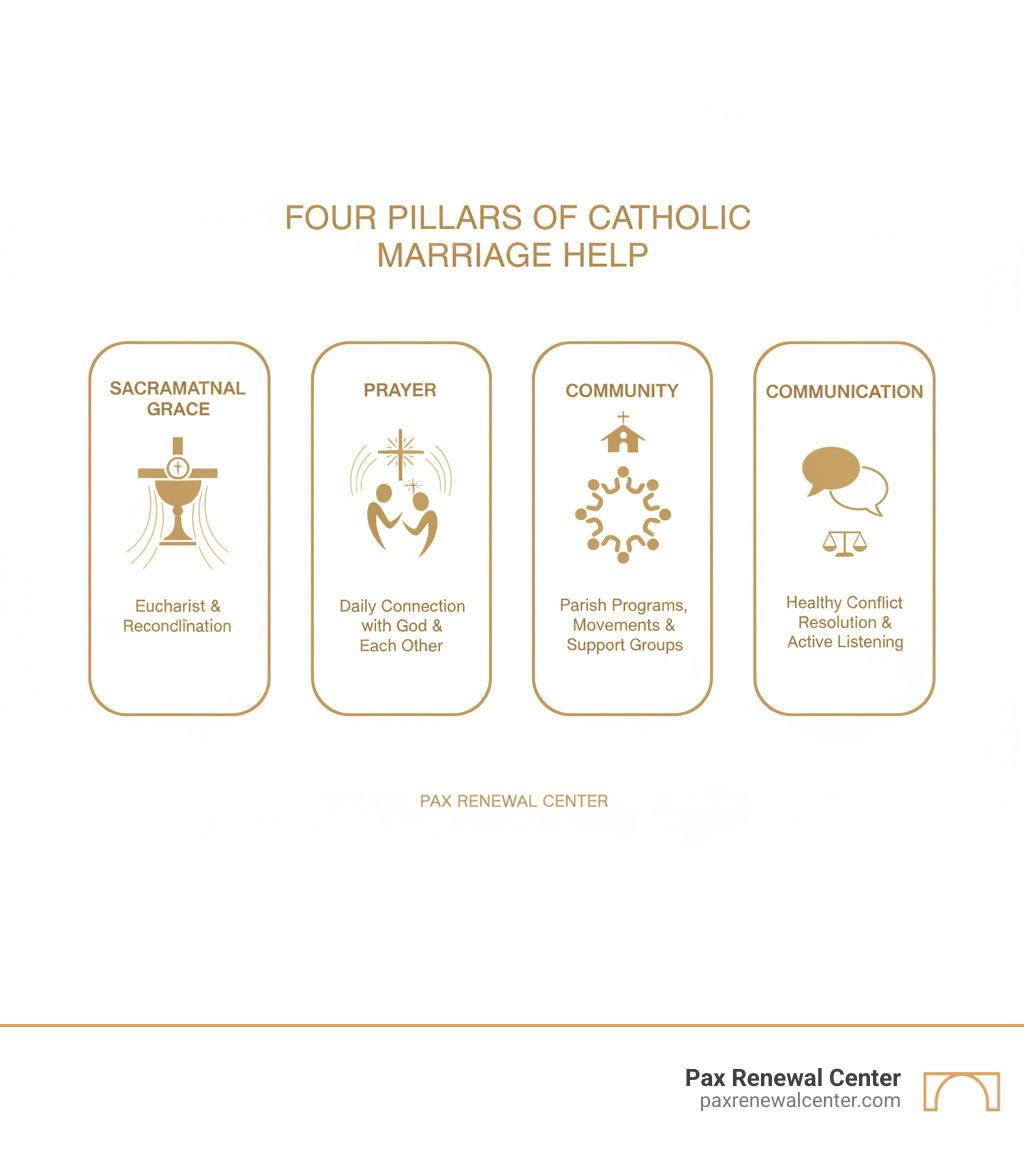 FOUR PILLARS OF CATHOLIC MARRIAGE HELP

SACRAMATNAL GRACE

Eucharist & Recondlination

PRAYER

Daily Connection with God & Each Other

COMMUNITY

Parish Programs, Movements & Support Groups

COMMUNICATION

Healthy Conflict Resolution & Active Listening

PAX RENEWAL CENTER

Pax Renewal Center
paxrenewalcenter.com