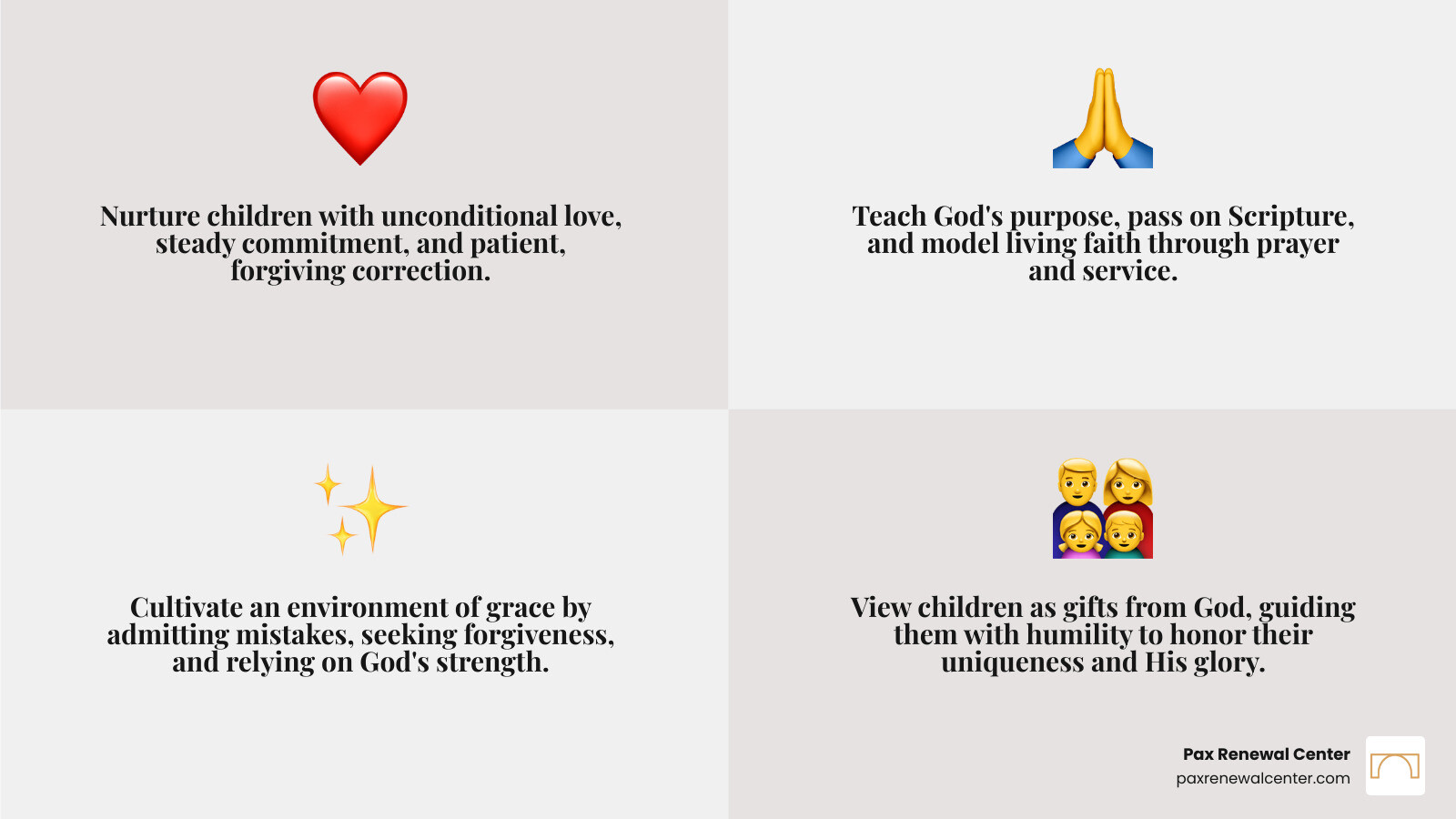 Nurture children with unconditional love, steady commitment, and patient, forgiving correction.

Teach God's purpose, pass on Scripture, and model living faith through prayer and service.

Cultivate an environment of grace by admitting mistakes, seeking forgiveness, and relying on God's strength.

View children as gifts from God, guiding them with humility to honor their uniqueness and His glory.

Pax Renewal Center
paxrenewalcenter.com