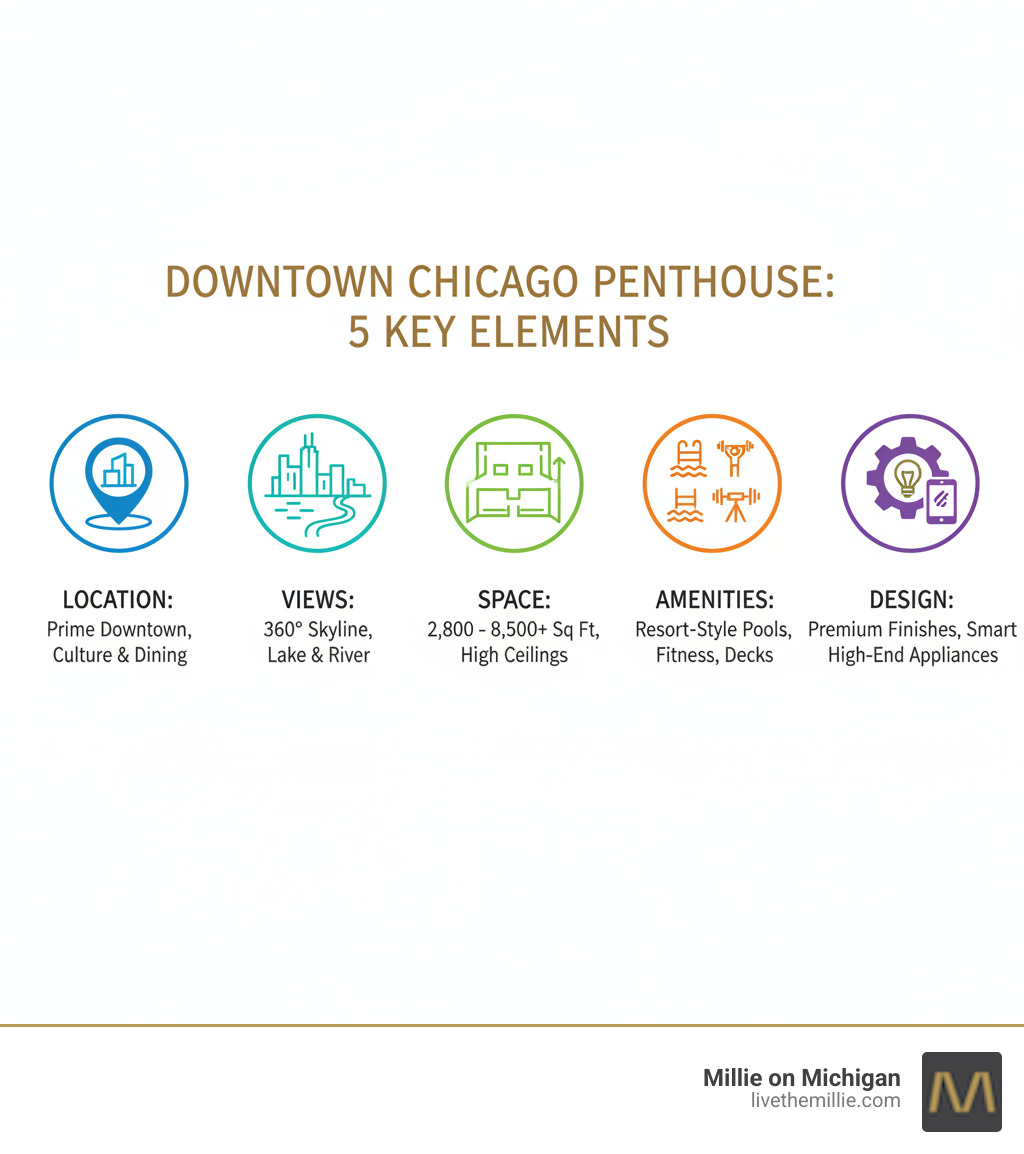 DOWNTOWN CHICAGO PENTHOUSE:
5 KEY ELEMENTS

LOCATION:
Prime Downtown, Culture & Dining

VIEWS:
360° Skyline, Lake & River

SPACE:
2,800 - 8,500+ Sq Ft, High Ceilings

AMENITIES:
Resort-Style Pools, Fitness, Decks

DESIGN:
Premium Finishes, Smart High-End Appliances

Millie on Michigan
livethemillie.com

M