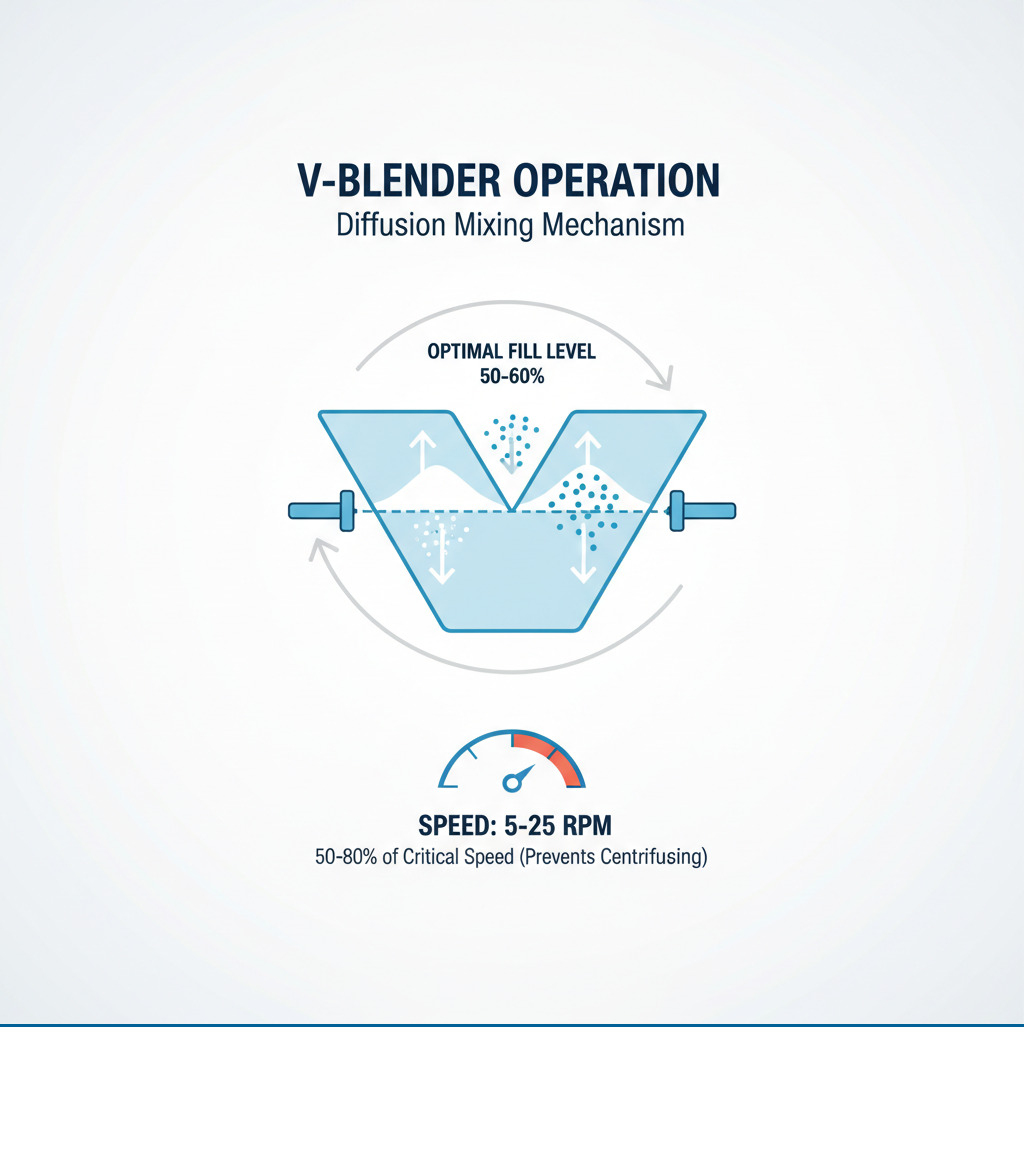 V-BLENDER OPERATION
Diffusion Mixing Mechanism

OPTIMAL FILL LEVEL
50-60%

SPEED: 5-25 RPM
50-80% of Critical Speed (Prevents Centrifusing)