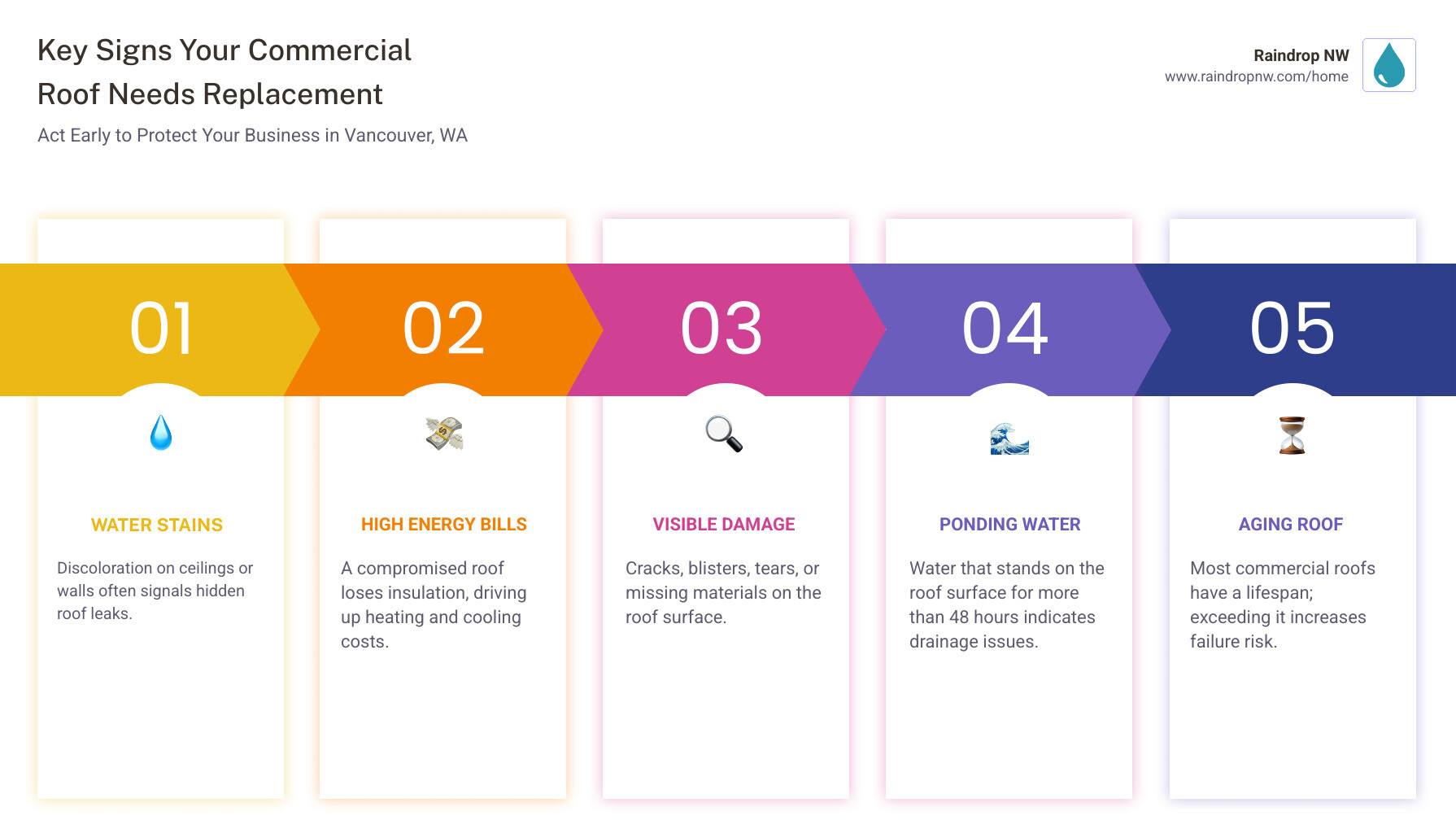 Key Signs Your Commercial Roof Needs Replacement

Act Early to Protect Your Business in Vancouver, WA

Raindrop NW
www.raindropnw.com/home

01

WATER STAINS

Discoloration on ceilings or walls often signals hidden roof leaks.

02

HIGH ENERGY BILLS

A compromised roof loses insulation, driving up heating and cooling costs.

03

VISIBLE DAMAGE

Cracks, blisters, tears, or missing materials on the roof surface.

04

PONDING WATER

Water that stands on the roof surface for more than 48 hours indicates drainage issues.

05

AGING ROOF

Most commercial roofs have a lifespan; exceeding it increases failure risk.