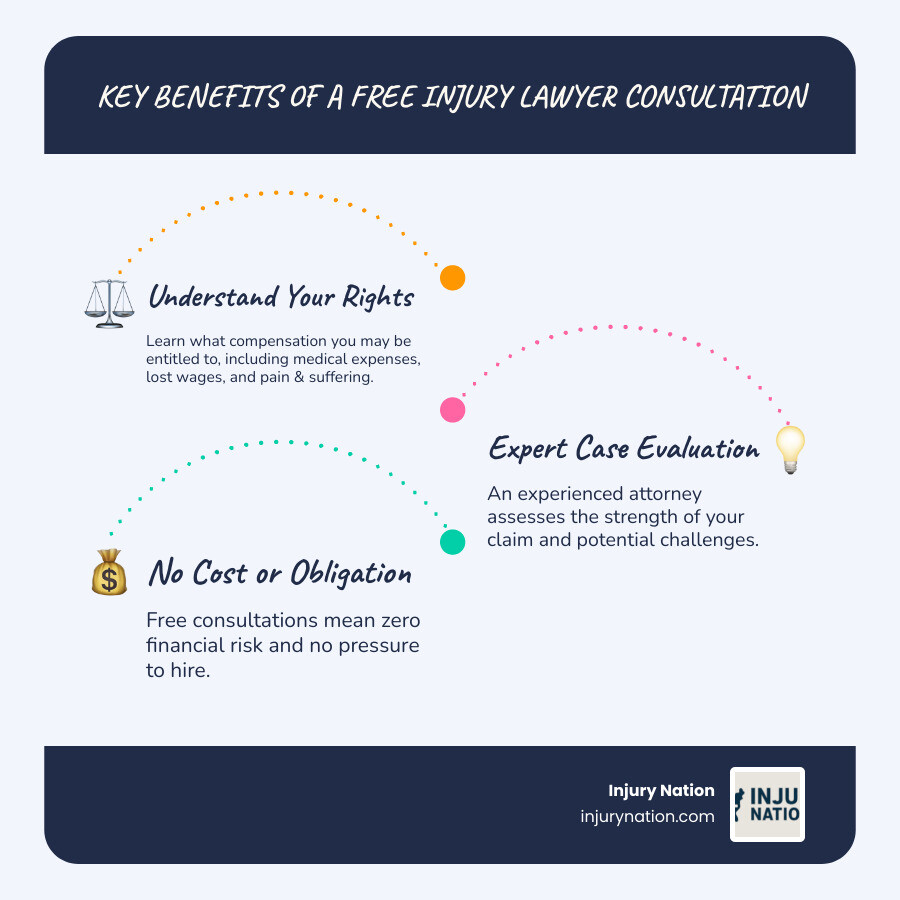 KEY BENEFITS OF A FREE INJURY LAWYER CONSULTATION

Understand Your Rights

Learn what compensation you may be entitled to, including medical expenses, lost wages, and pain & suffering.

Expert Case Evaluation

An experienced attorney assesses the strength of your claim and potential challenges.

No Cost or Obligation

Free consultations mean zero financial risk and no pressure to hire.

Injury Nation
injurynation.com

INJU
NATIO