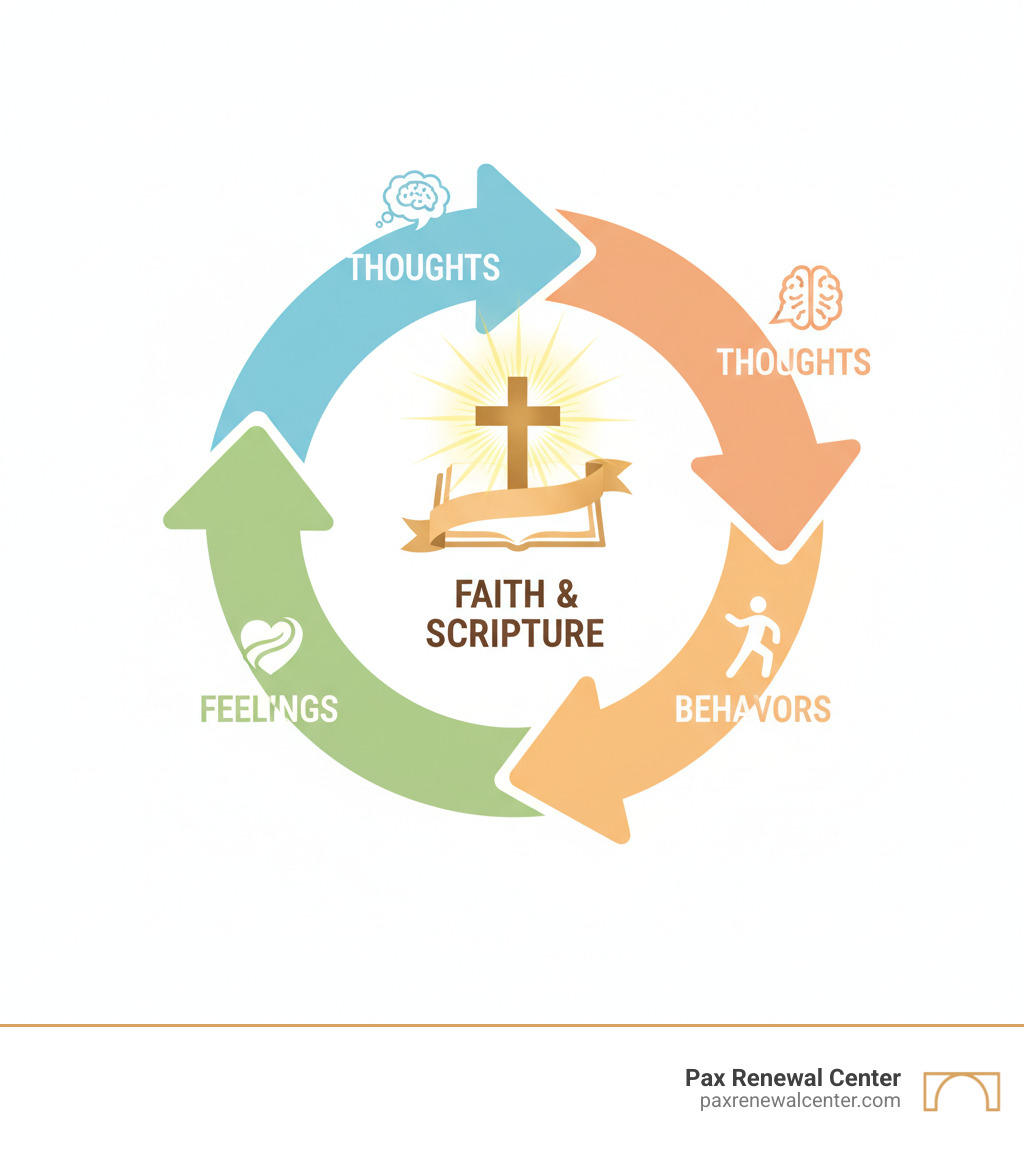 THOUGHTS

THOUGHTS

BEHAVORS

FEELINGS

FAITH & SCRIPTURE

Pax Renewal Center
paxrenewalcenter.com