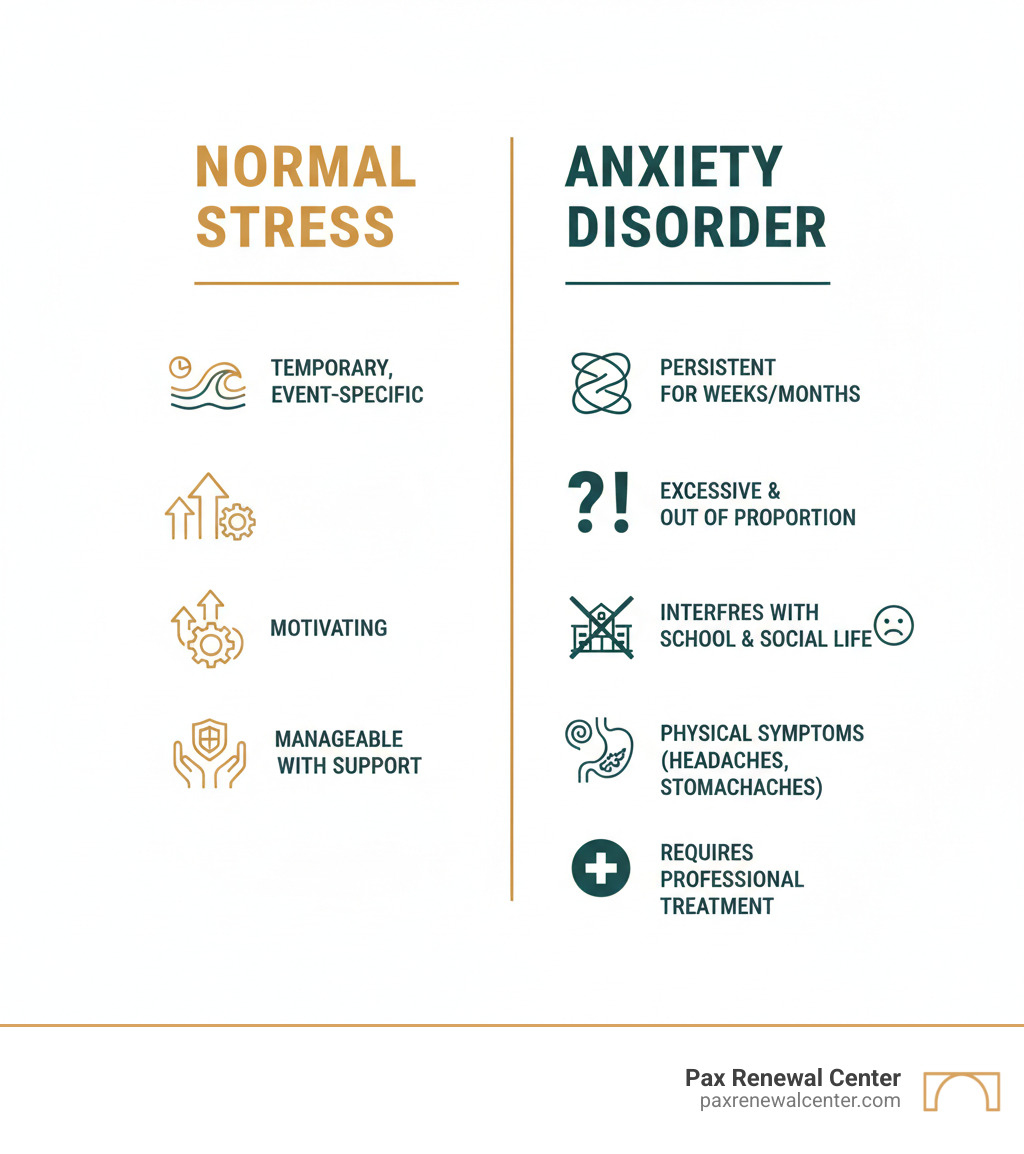 NORMAL STRESS

TEMPORARY, EVENT-SPECIFIC

MOTIVATING

MANAGEABLE WITH SUPPORT

ANXIETY DISORDER

PERSISTENT FOR WEEKS/MONTHS

?!

EXCESSIVE & OUT OF PROPORTION

INTERFRES WITH SCHOOL & SOCIAL LIFE

PHYSICAL SYMPTOMS (HEADACHES, STOMACHACHES)

REQUIRES PROFESSIONAL TREATMENT

Pax Renewal Center
paxrenewalcenter.com