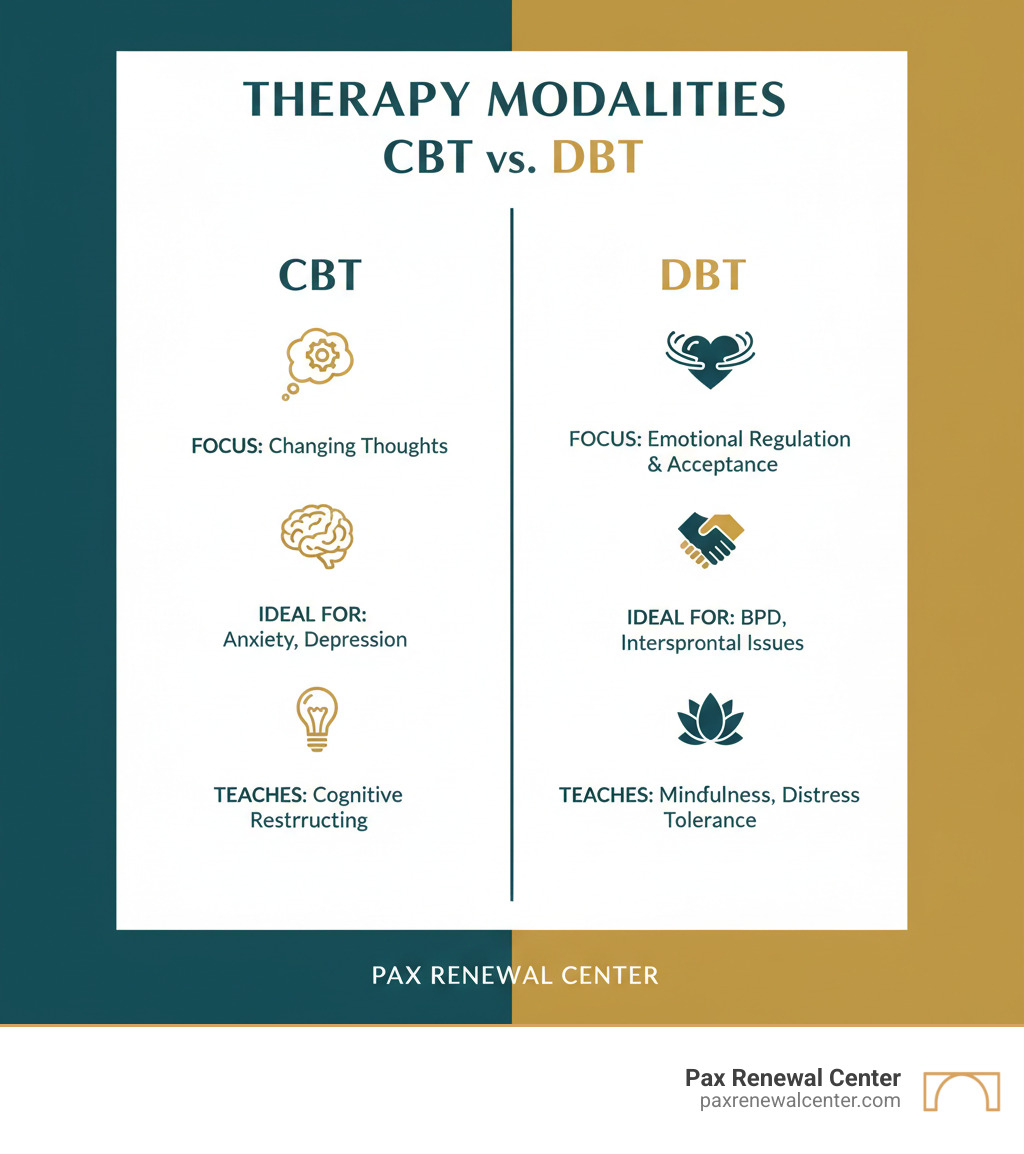 THERAPY MODALITIES
CBT vs. DBT

CBT

FOCUS: Changing Thoughts

IDEAL FOR: Anxiety, Depression

TEACHES: Cognitive Restrructing

DBT

FOCUS: Emotional Regulation & Acceptance

IDEAL FOR: BPD, Intersprontal Issues

TEACHES: Mindfulness, Distress Tolerance

PAX RENEWAL CENTER

Pax Renewal Center
paxrenewalcenter.com