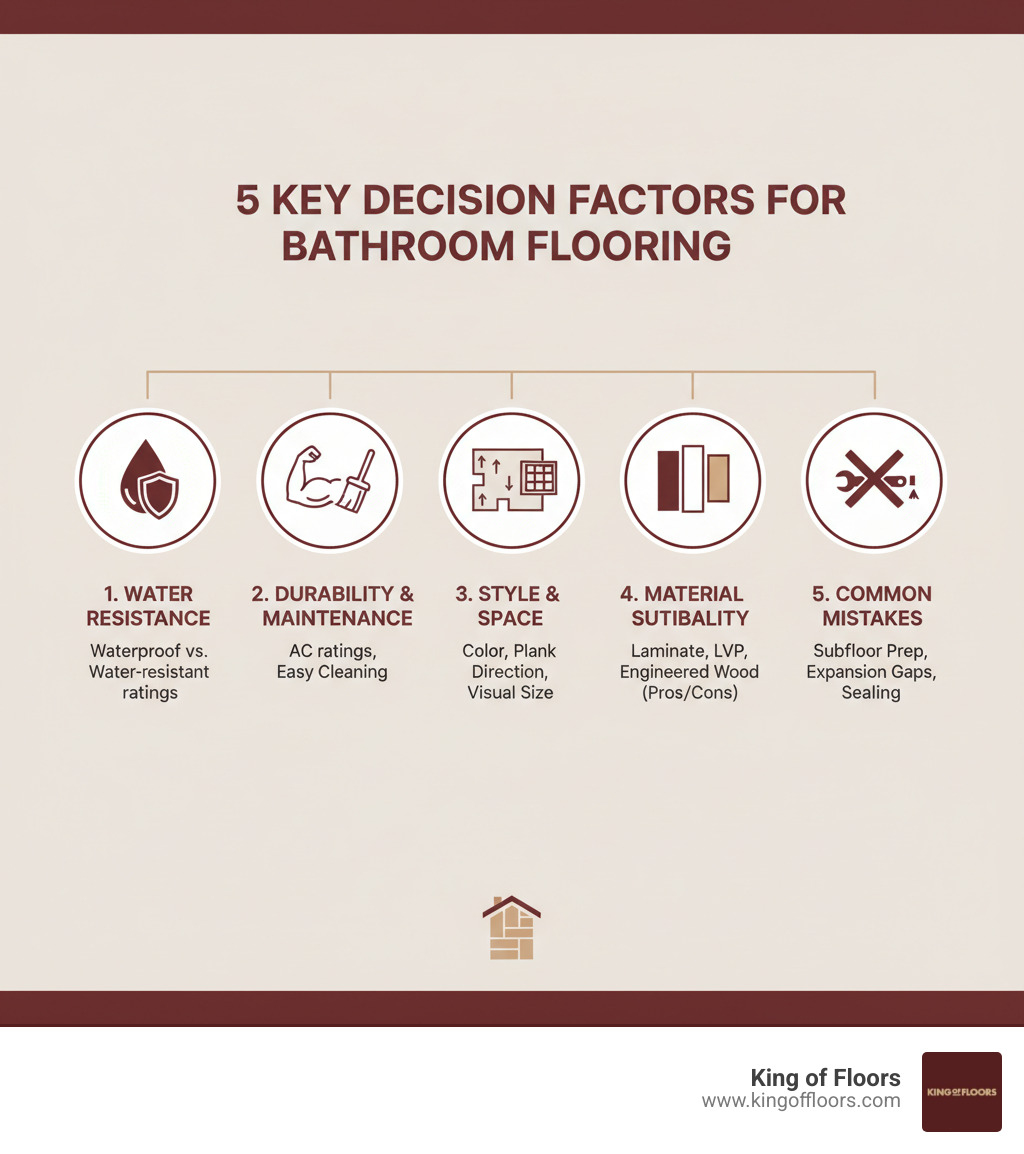 5 KEY DECISION FACTORS FOR BATHROOM FLOORING

1. WATER RESISTANCE
Waterproof vs. Water-resistant ratings

2. DURABILITY & MAINTENANCE
AC ratings, Easy Cleaning

3. STYLE & SPACE
Color, Plank Direction, Visual Size

4. MATERIAL SUTIBALITY
Laminate, LVP, Engineered Wood (Pros/Cons)

5. COMMON MISTAKES
Subfloor Prep, Expansion Gaps, Sealing

King of Floors
www.kingoffloors.com

KING OF FLOORS