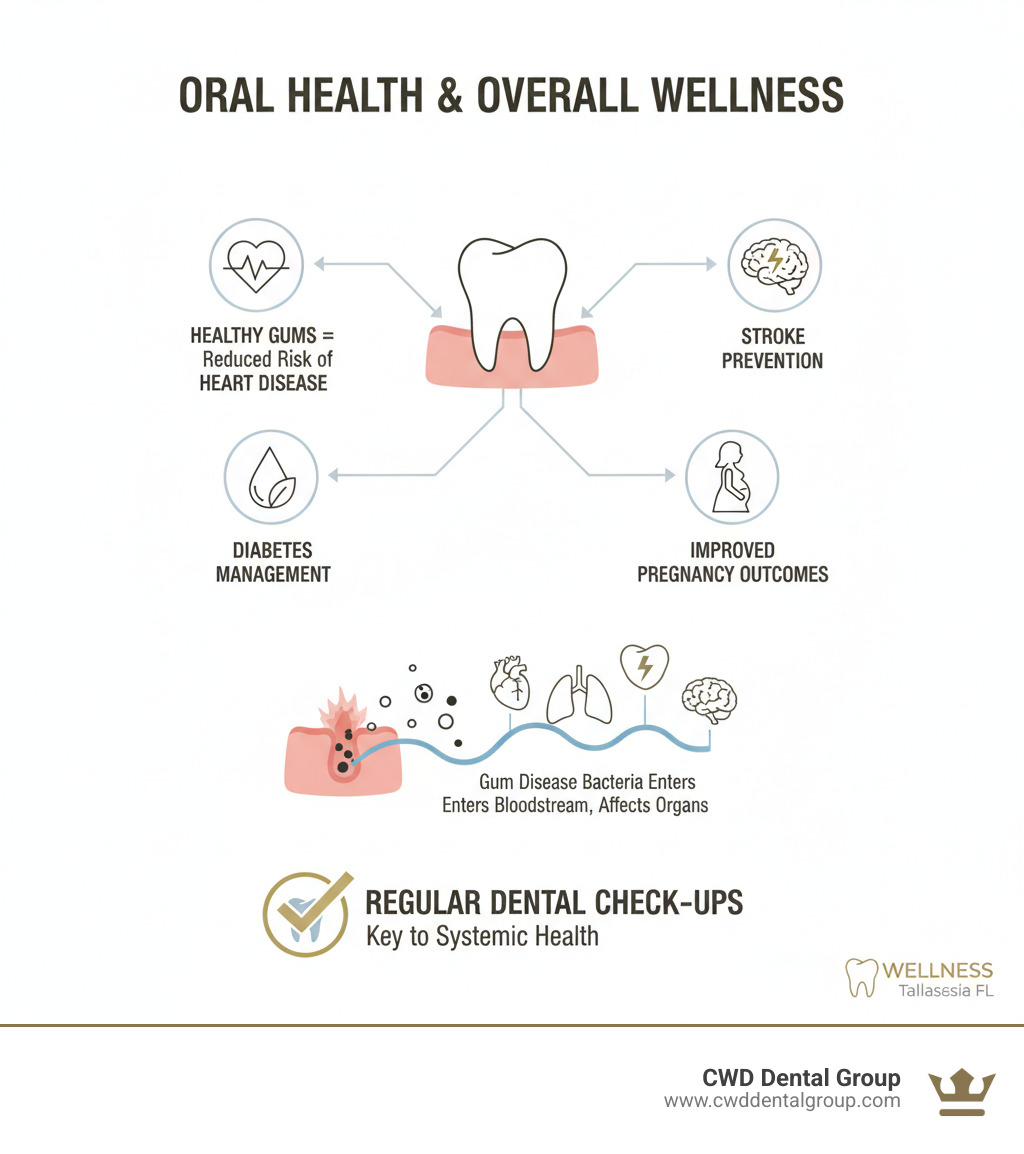 ORAL HEALTH & OVERALL WELLNESS

HEALTHY GUMS = Reduced Risk of HEART DISEASE

STROKE PREVENTION

DIABETES MANAGEMENT

IMPROVED PREGNANCY OUTCOMES

Gum Disease Bacteria Enters Enters Bloodstream, Affects Organs

REGULAR DENTAL CHECK-UPS
Key to Systemic Health

WELLNESS
Tallasesia FL

CWD Dental Group
www.cwddentalgroup.com