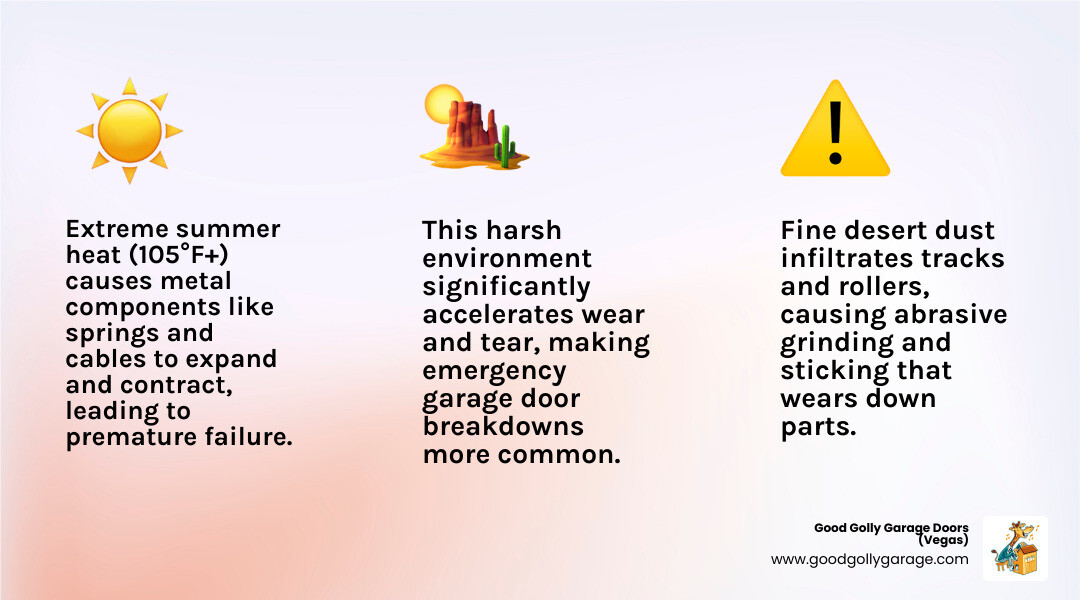 Extreme summer heat (105°F+) causes metal components like springs and cables to expand and contract, leading to premature failure.

This harsh environment significantly accelerates wear and tear, making emergency garage door breakdowns more common.

Fine desert dust infiltrates tracks and rollers, causing abrasive grinding and sticking that wears down parts.

Good Golly Garage Doors (Vegas)
www.goodgollygarage.com