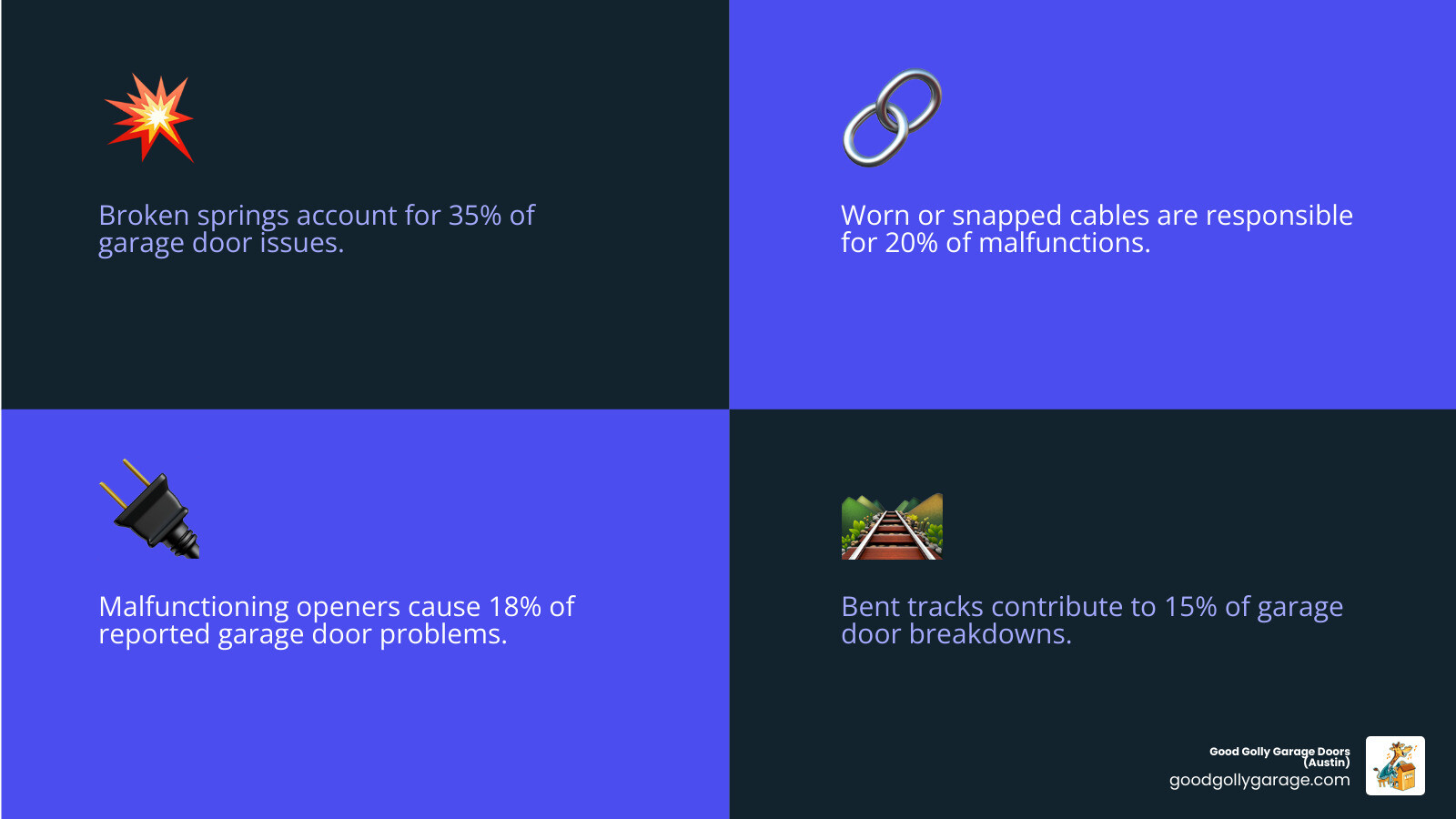 Broken springs account for 35% of garage door issues.

Worn or snapped cables are responsible for 20% of malfunctions.

Malfunctioning openers cause 18% of reported garage door problems.

Bent tracks contribute to 15% of garage door breakdowns.

Good Golly Garage Doors (Austin)
goodgollygarage.com