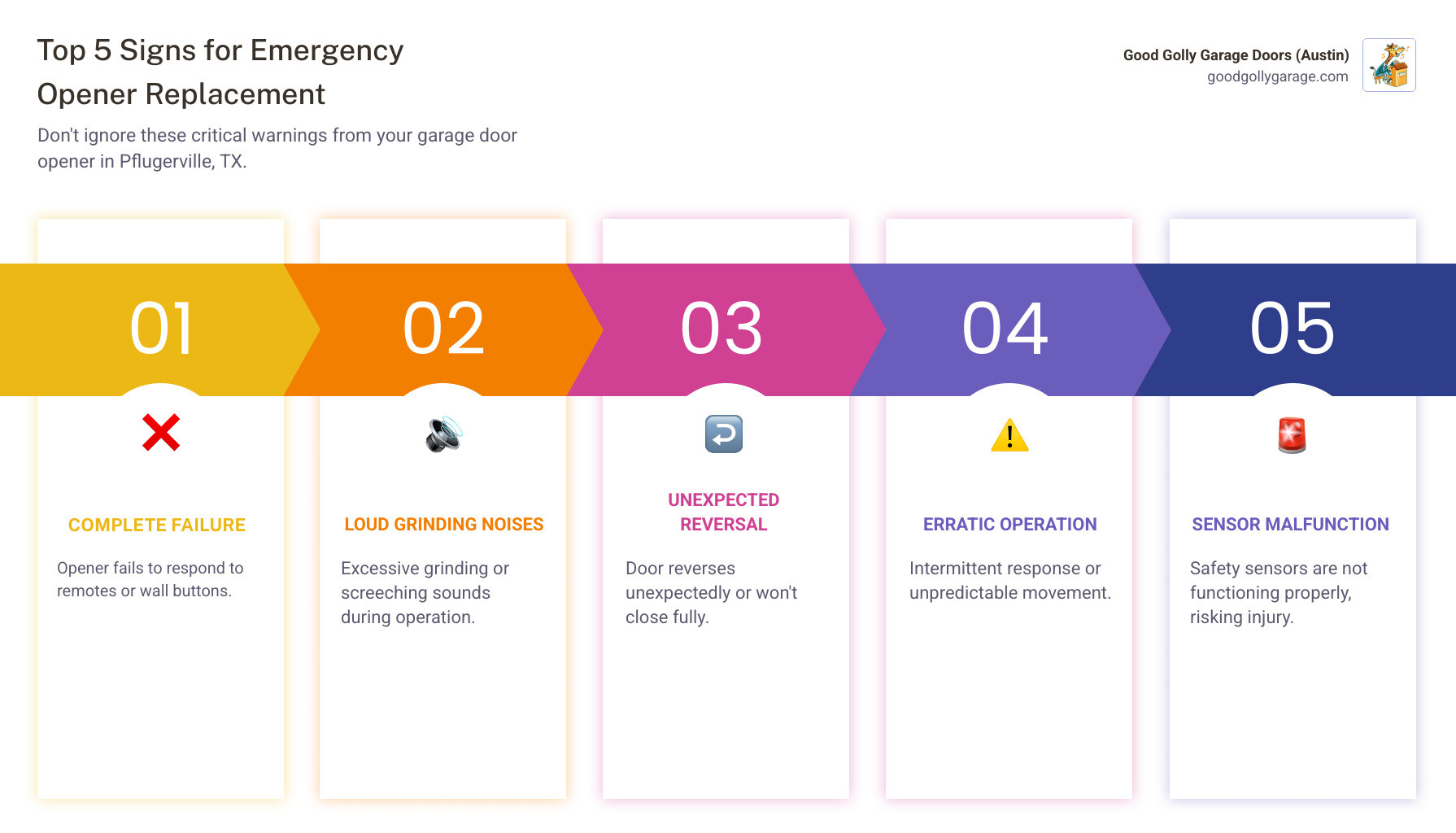 Top 5 Signs for Emergency Opener Replacement

Don't ignore these critical warnings from your garage door opener in Pflugerville, TX.

Good Golly Garage Doors (Austin)
goodgollygarage.com

01

COMPLETE FAILURE

Opener fails to respond to remotes or wall buttons.

02

LOUD GRINDING NOISES

Excessive grinding or screeching sounds during operation.

03

UNEXPECTED REVERSAL

Door reverses unexpectedly or won't close fully.

04

ERRATIC OPERATION

Intermittent response or unpredictable movement.

05

SENSOR MALFUNCTION

Safety sensors are not functioning properly, risking injury.