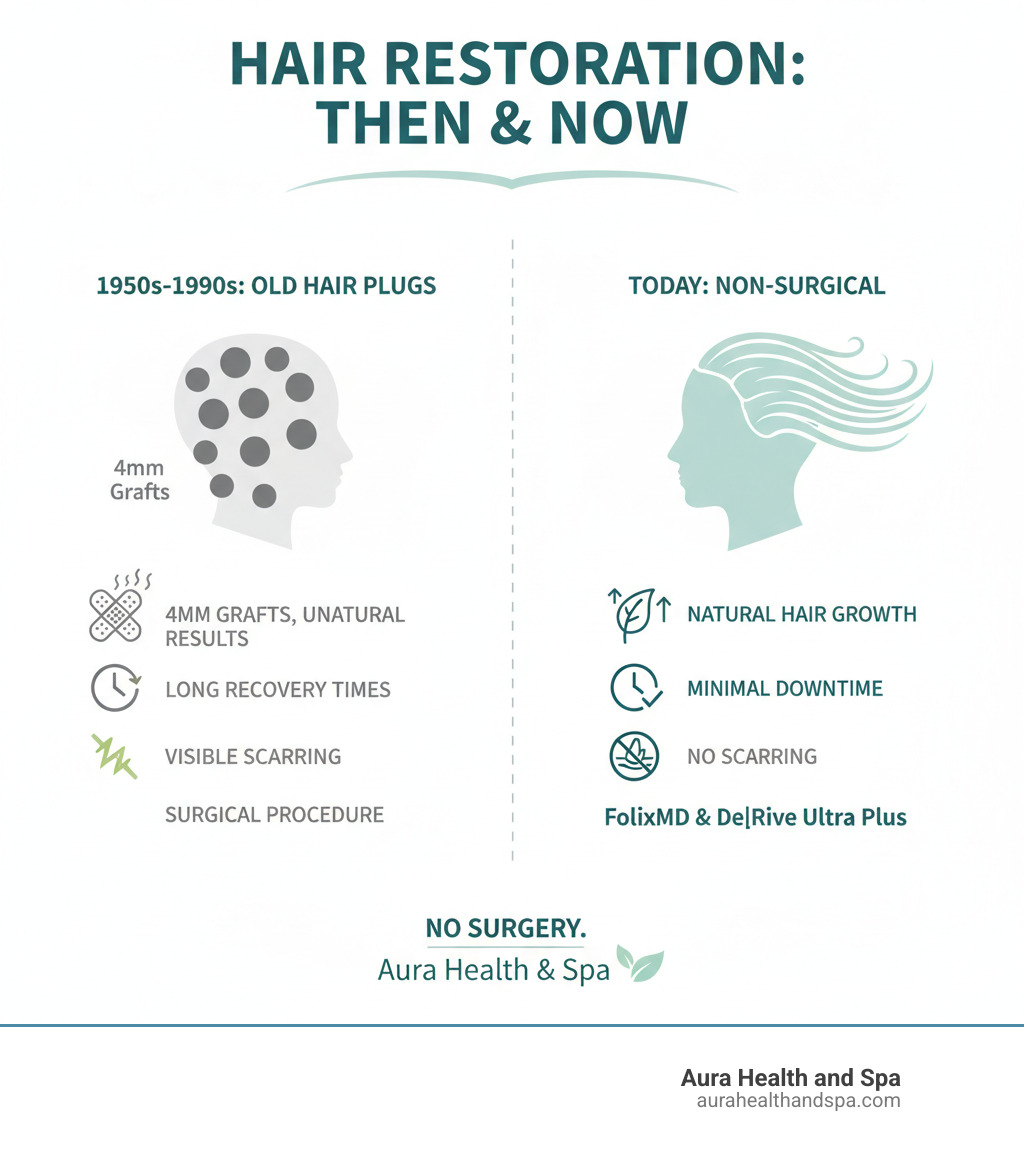 HAIR RESTORATION: THEN & NOW

1950s-1990s: OLD HAIR PLUGS

4mm Grafts

4MM GRAFTS, UNATURAL RESULTS

LONG RECOVERY TIMES

VISIBLE SCARRING

SURGICAL PROCEDURE

TODAY: NON-SURGICAL

NATURAL HAIR GROWTH

MINIMAL DOWNTIME

NO SCARRING

FolixMD & De|Rive Ultra Plus

NO SURGERY.

Aura Health & Spa

Aura Health and Spa
aurahealthandspa.com