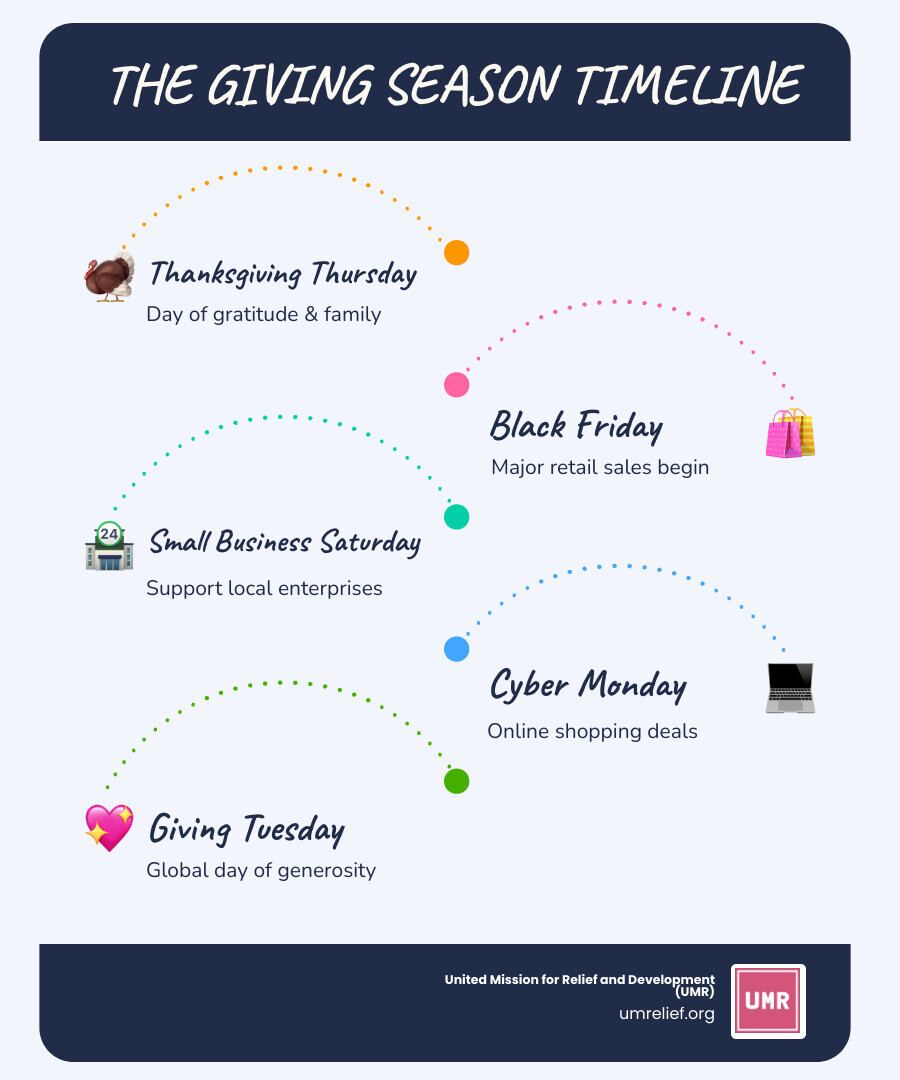 THE GIVING SEASON TIMELINE

Thanksgiving Thursday
Day of gratitude & family

Black Friday
Major retail sales begin

24

Small Business Saturday
Support local enterprises

Cyber Monday
Online shopping deals

Giving Tuesday
Global day of generosity

United Mission for Relief and Development (UMR)
umrelief.org

UMR