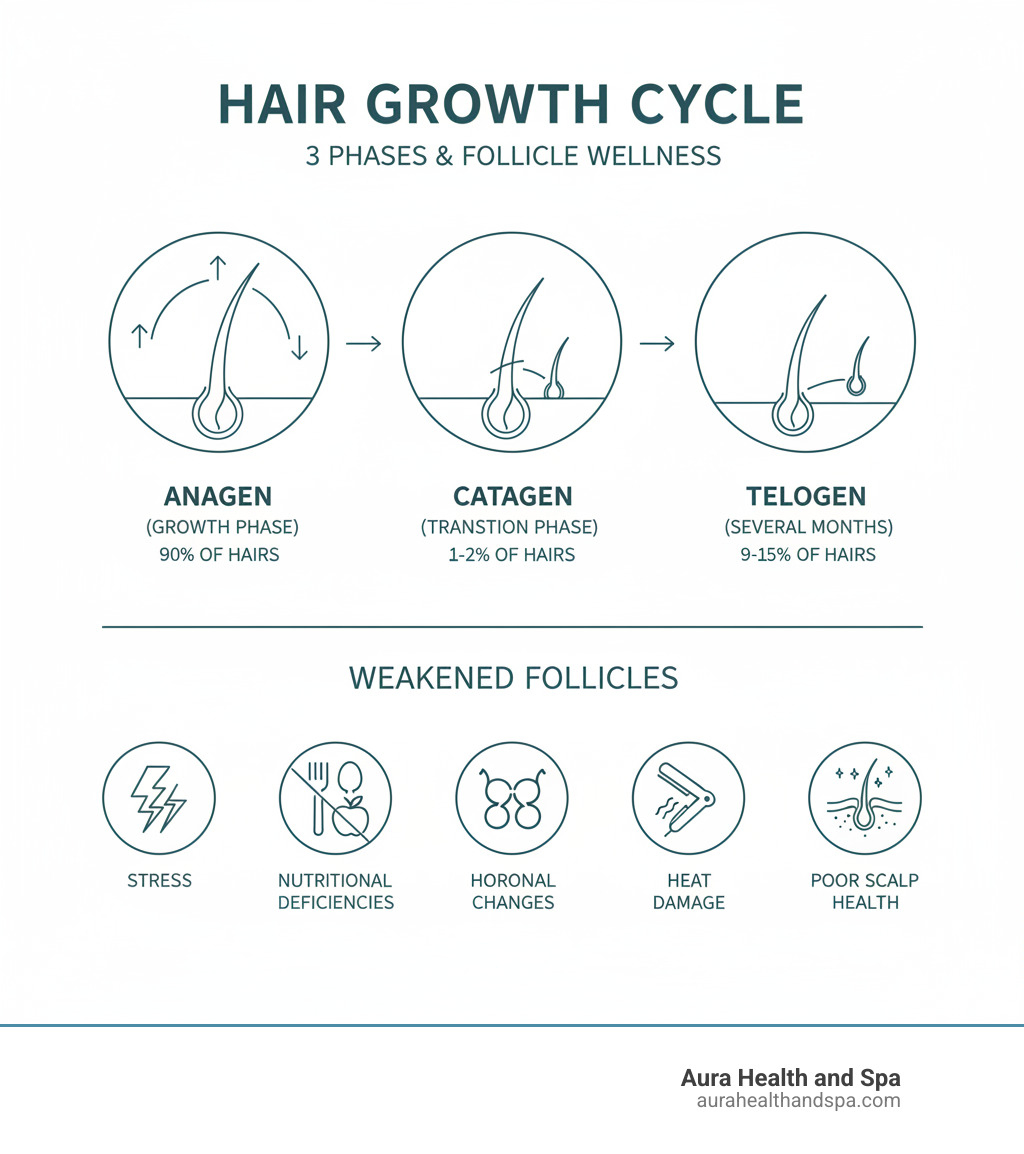 HAIR GROWTH CYCLE
3 PHASES & FOLLICLE WELLNESS

ANAGEN
(GROWTH PHASE)
90% OF HAIRS

CATAGEN
(TRANSTION PHASE)
1-2% OF HAIRS

TELOGEN
(SEVERAL MONTHS)
9-15% OF HAIRS

WEAKENED FOLLICLES

STRESS

NUTRITIONAL DEFICIENCIES

HORONAL CHANGES

HEAT DAMAGE

POOR SCALP HEALTH

Aura Health and Spa
aurahealthandspa.com