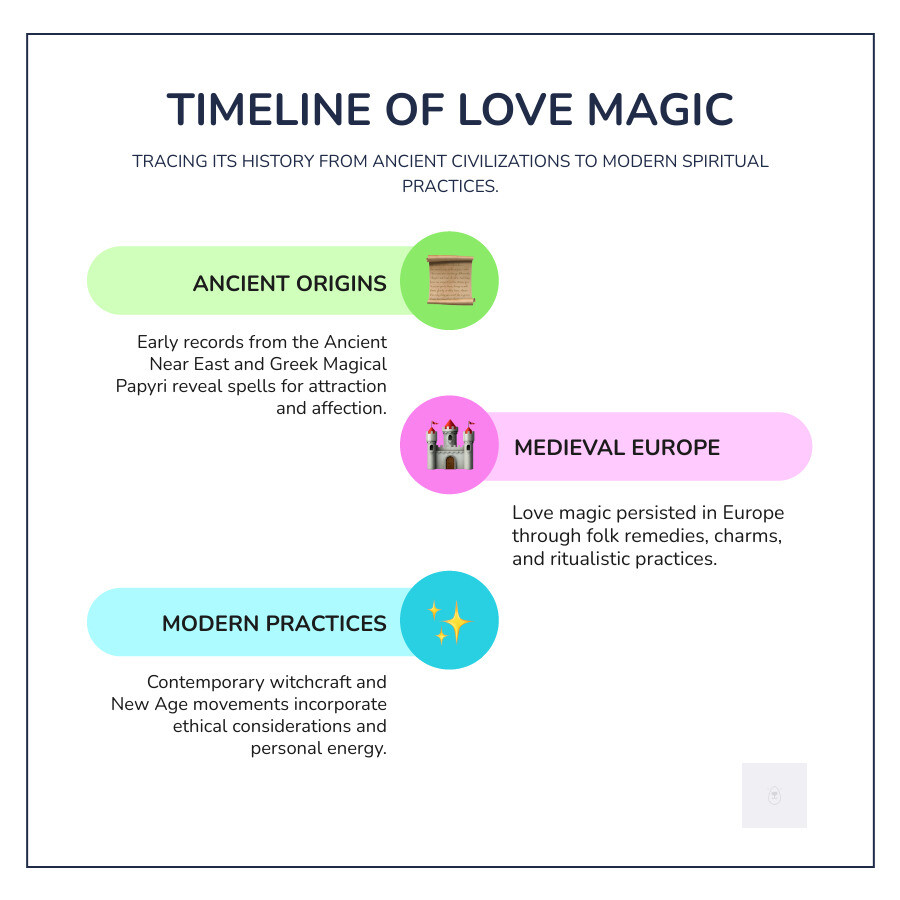 TIMELINE OF LOVE MAGIC

TRACING ITS HISTORY FROM ANCIENT CIVILIZATIONS TO MODERN SPIRITUAL PRACTICES.

ANCIENT ORIGINS

Early records from the Ancient Near East and Greek Magical Papyri reveal spells for attraction and affection.

MEDIEVAL EUROPE

Love magic persisted in Europe through folk remedies, charms, and ritualistic practices.

MODERN PRACTICES

Contemporary witchcraft and New Age movements incorporate ethical considerations and personal energy.