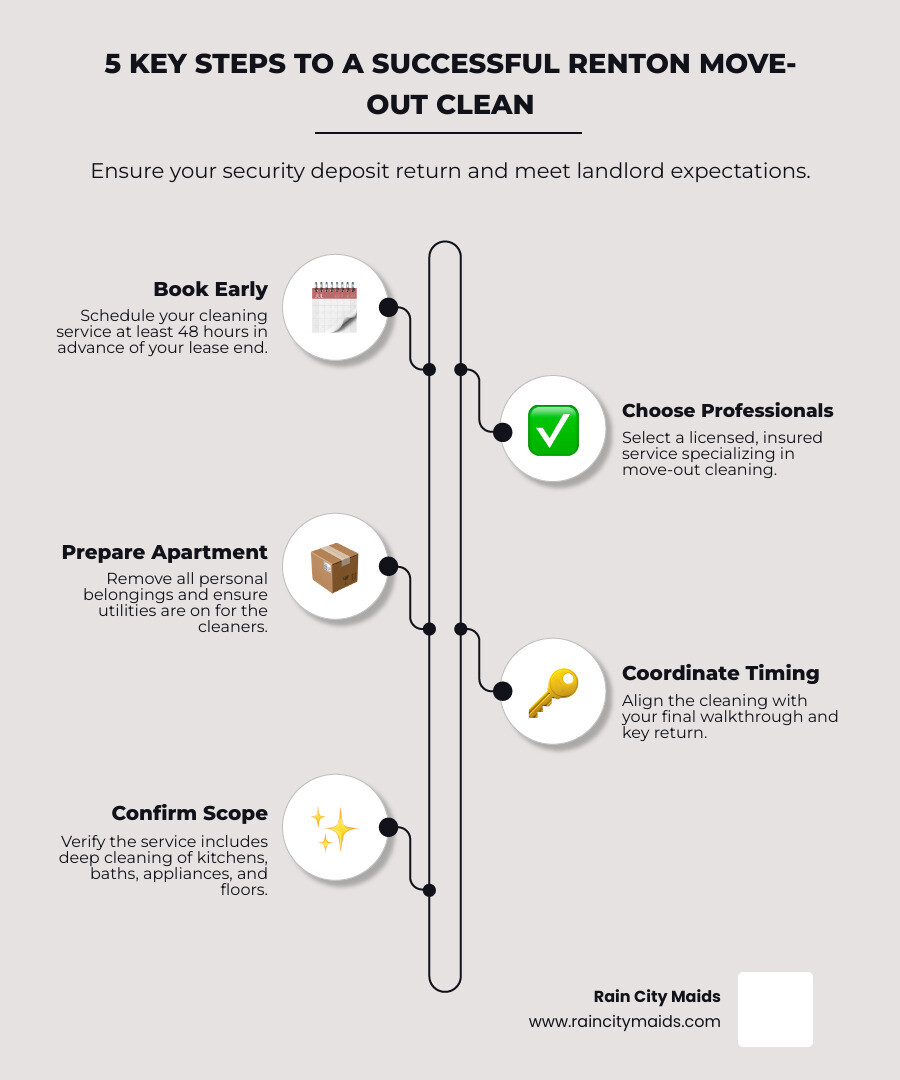 5 KEY STEPS TO A SUCCESSFUL RENTON MOVE-OUT CLEAN

Ensure your security deposit return and meet landlord expectations.

Book Early

Schedule your cleaning service at least 48 hours in advance of your lease end.

Choose Professionals

Select a licensed, insured service specializing in move-out cleaning.

Prepare Apartment

Remove all personal belongings and ensure utilities are on for the cleaners.

Coordinate Timing

Align the cleaning with your final walkthrough and key return.

Confirm Scope

Verify the service includes deep cleaning of kitchens, baths, appliances, and floors.

Rain City Maids
www.raincitymaids.com