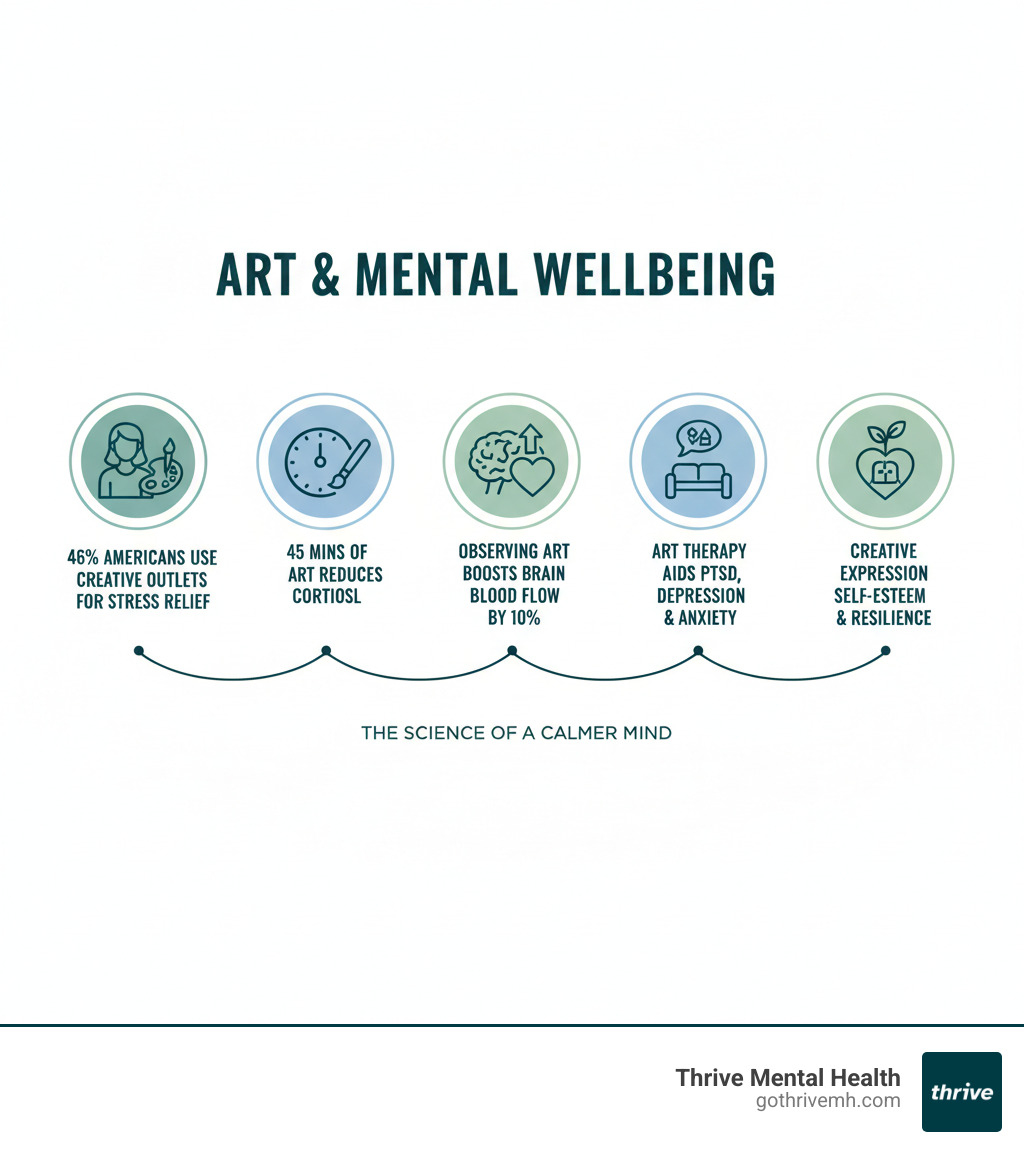 ART & MENTAL WELLBEING

46% AMERICANS USE CREATIVE OUTLETS FOR STRESS RELIEF

45 MINS OF ART REDUCES CORTIOSL

OBSERVING ART BOOSTS BRAIN BLOOD FLOW BY 10%

ART THERAPY AIDS PTSD, DEPRESSION & ANXIETY

CREATIVE EXPRESSION SELF-ESTEEM & RESILIENCE

THE SCIENCE OF A CALMER MIND

Thrive Mental Health
gothrivemh.com

thrive