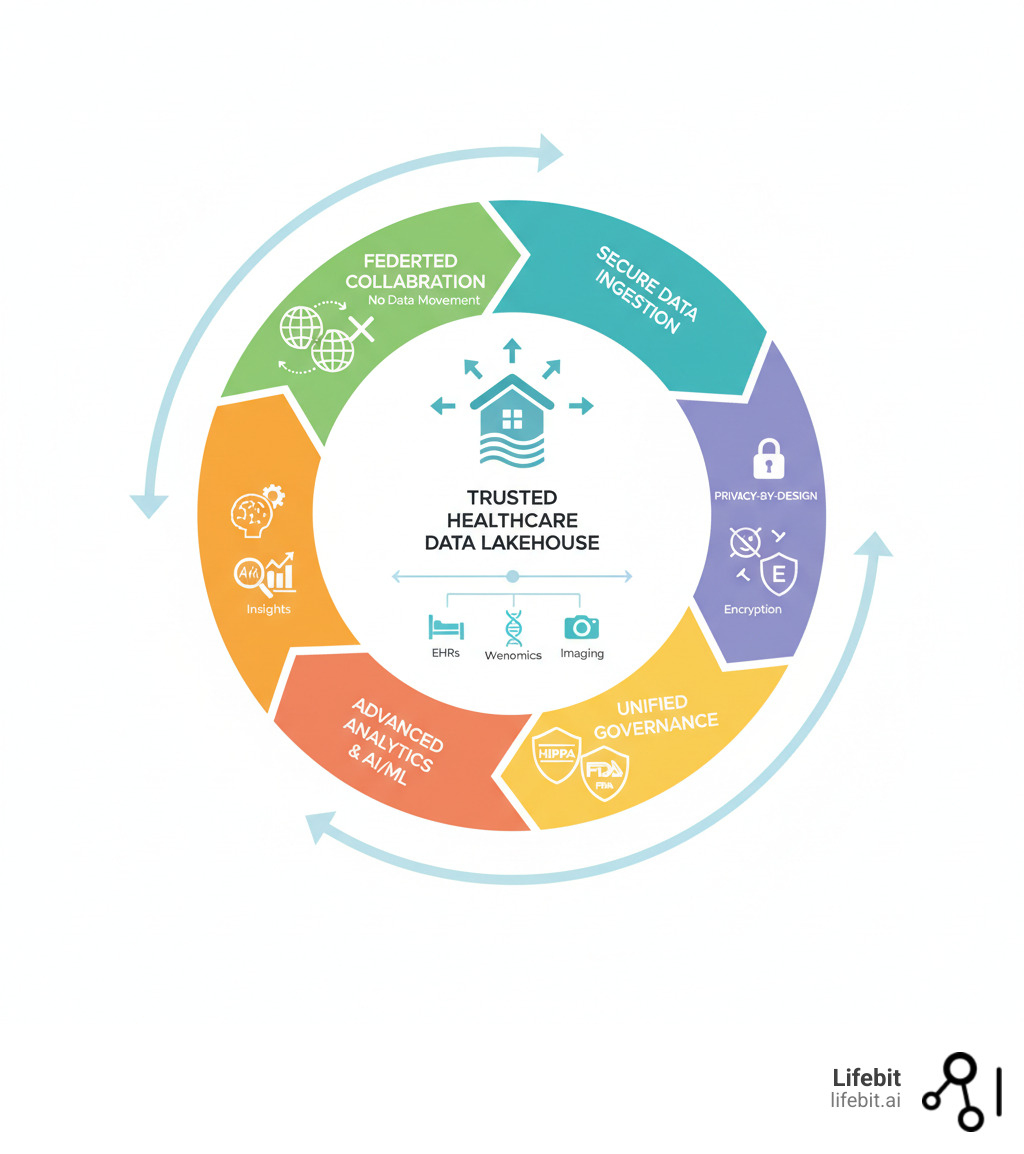 FEDERTED COLLABRATION
No Data Movement

SECURE DATA INGESTION

PRIVACY-BY-DESIGN

E

Encryption

UNIFIED GOVERNANCE

HIPPA

FDA
FDA

ADVANCED ANALYTICS & AI/ML

AI

Insights

TRUSTED HEALTHCARE DATA LAKEHOUSE

EHRs

Wenomics

Imaging

Lifebit
lifebit.ai