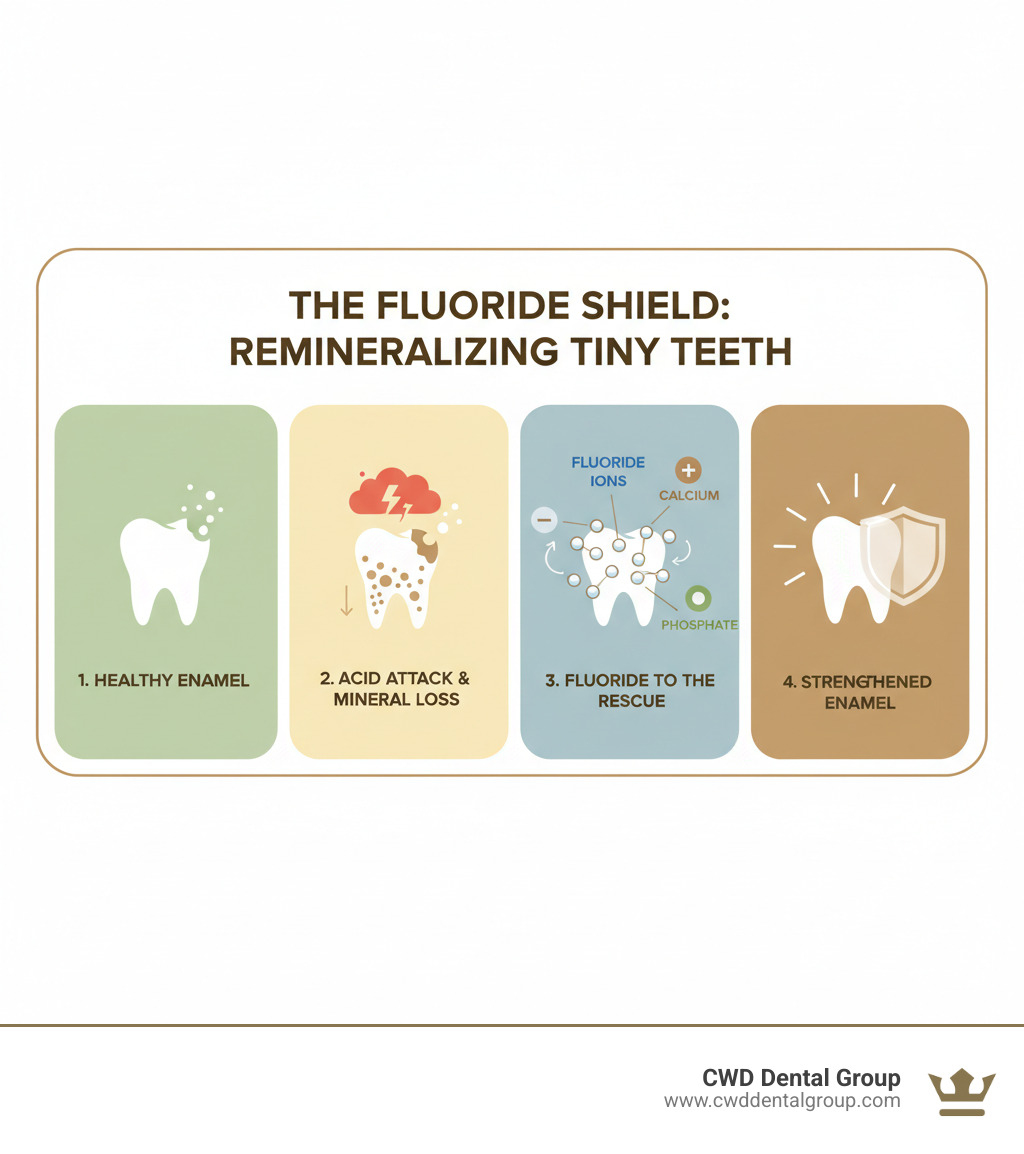 THE FLUORIDE SHIELD: REMINERALIZING TINY TEETH

1. HEALTHY ENAMEL

2. ACID ATTACK & MINERAL LOSS

FLUORIDE IONS

CALCIUM

PHOSPHATE

3. FLUORIDE TO THE RESCUE

4. STRENGTHENED ENAMEL

CWD Dental Group
www.cwddentalgroup.com