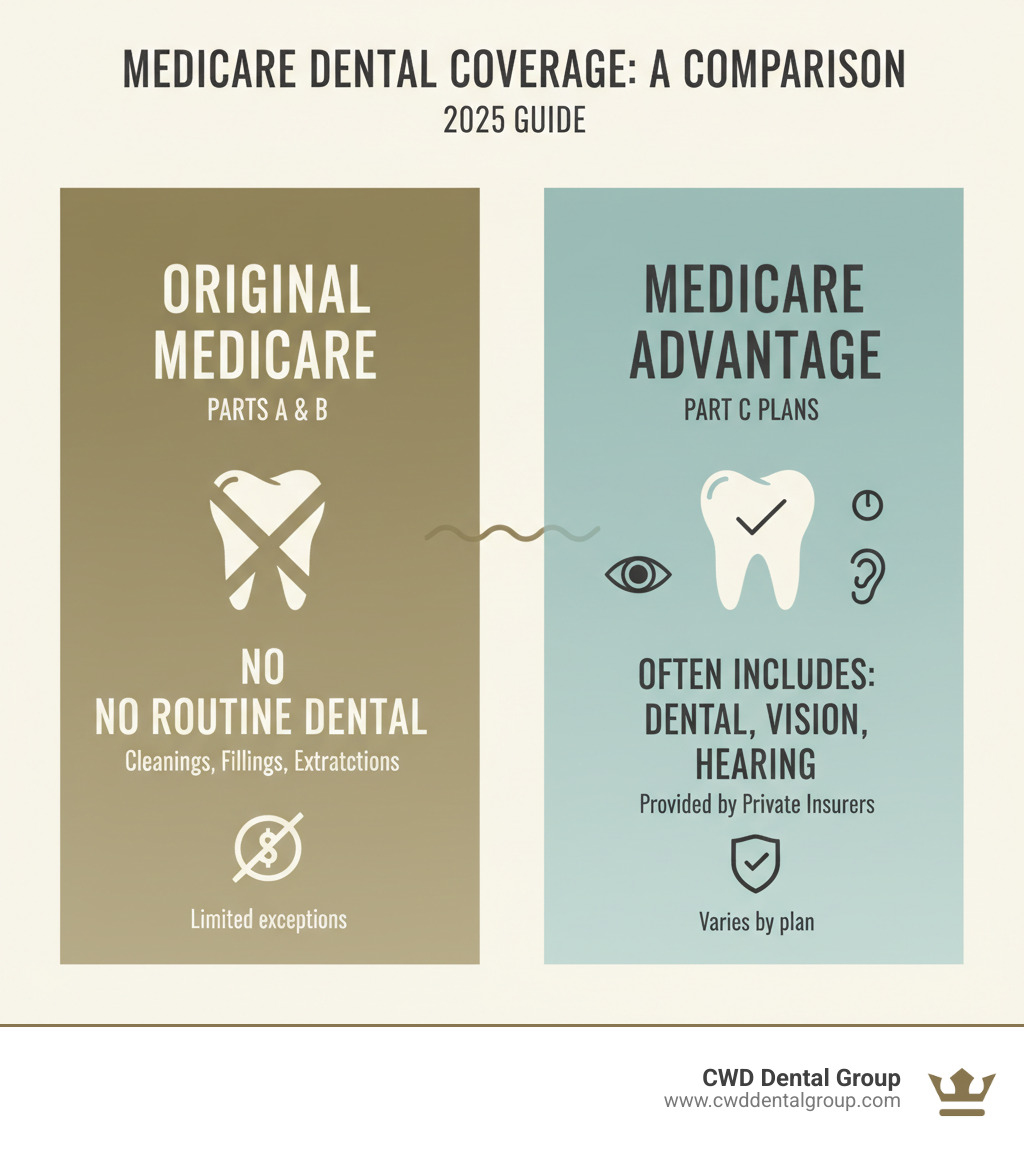 MEDICARE DENTAL COVERAGE: A COMPARISON
2025 GUIDE

ORIGINAL MEDICARE
PARTS A & B

NO
NO ROUTINE DENTAL
Cleanings, Fillings, Extratctions

Limited exceptions

MEDICARE ADVANTAGE
PART C PLANS

OFTEN INCLUDES: DENTAL, VISION, HEARING
Provided by Private Insurers

Varies by plan

CWD Dental Group
www.cwddentalgroup.com