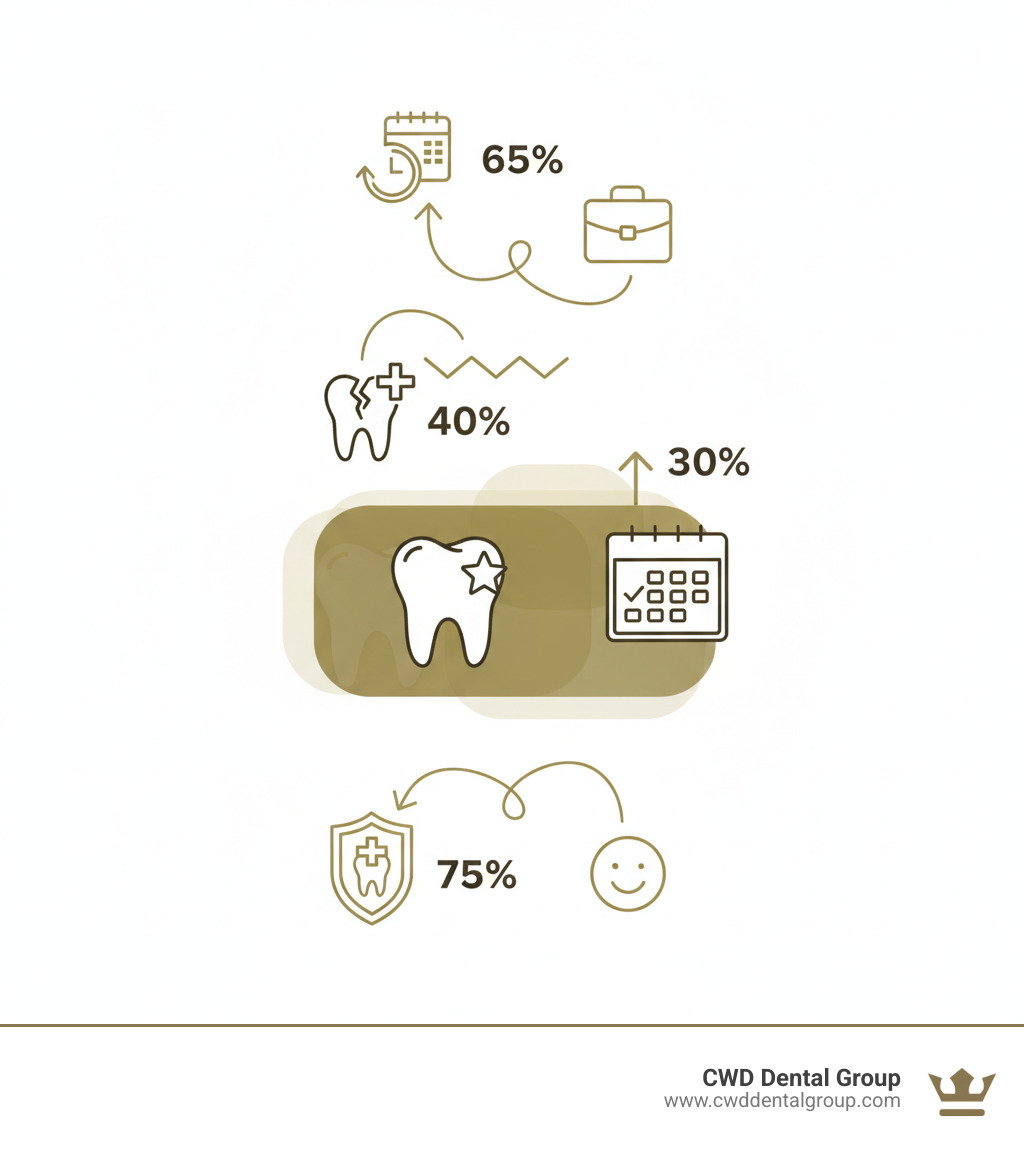 65%

40%

30%

75%

CWD Dental Group
www.cwddentalgroup.com