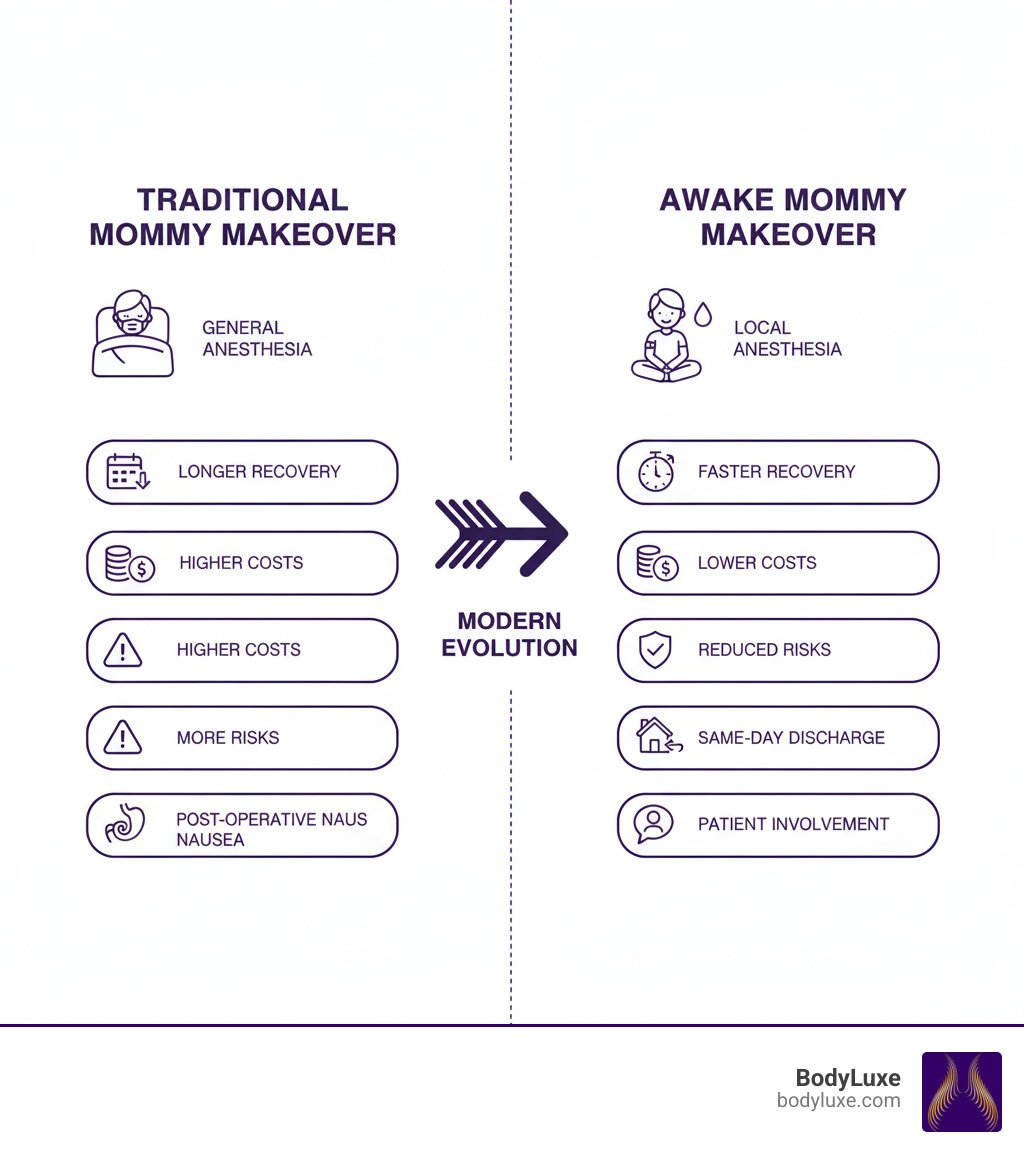 TRADITIONAL MOMMY MAKEOVER

GENERAL ANESTHESIA

LONGER RECOVERY

HIGHER COSTS

HIGHER COSTS

MORE RISKS

POST-OPERATIVE NAUS NAUSEA

MODERN EVOLUTION

AWAKE MOMMY MAKEOVER

LOCAL ANESTHESIA

FASTER RECOVERY

LOWER COSTS

REDUCED RISKS

SAME-DAY DISCHARGE

PATIENT INVOLVEMENT

BodyLuxe
bodyluxe.com