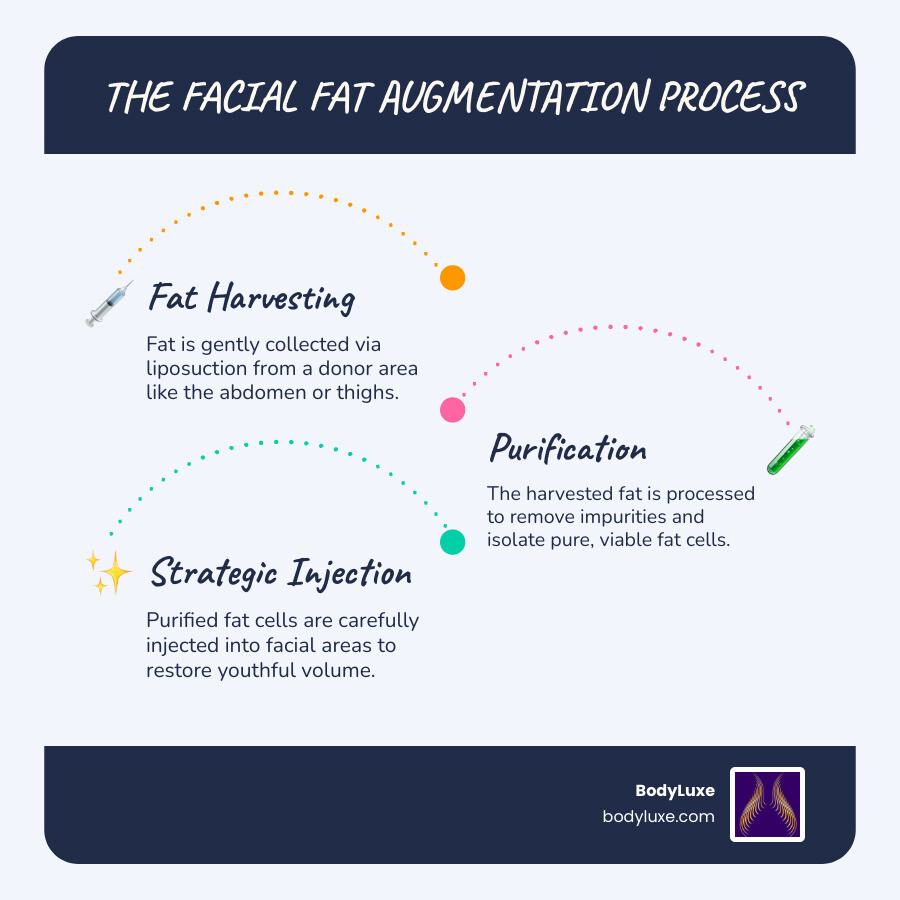 THE FACIAL FAT AUGMENTATION PROCESS

Fat Harvesting

Fat is gently collected via liposuction from a donor area like the abdomen or thighs.

Purification

The harvested fat is processed to remove impurities and isolate pure, viable fat cells.

Strategic Injection

Purified fat cells are carefully injected into facial areas to restore youthful volume.

BodyLuxe
bodyluxe.com