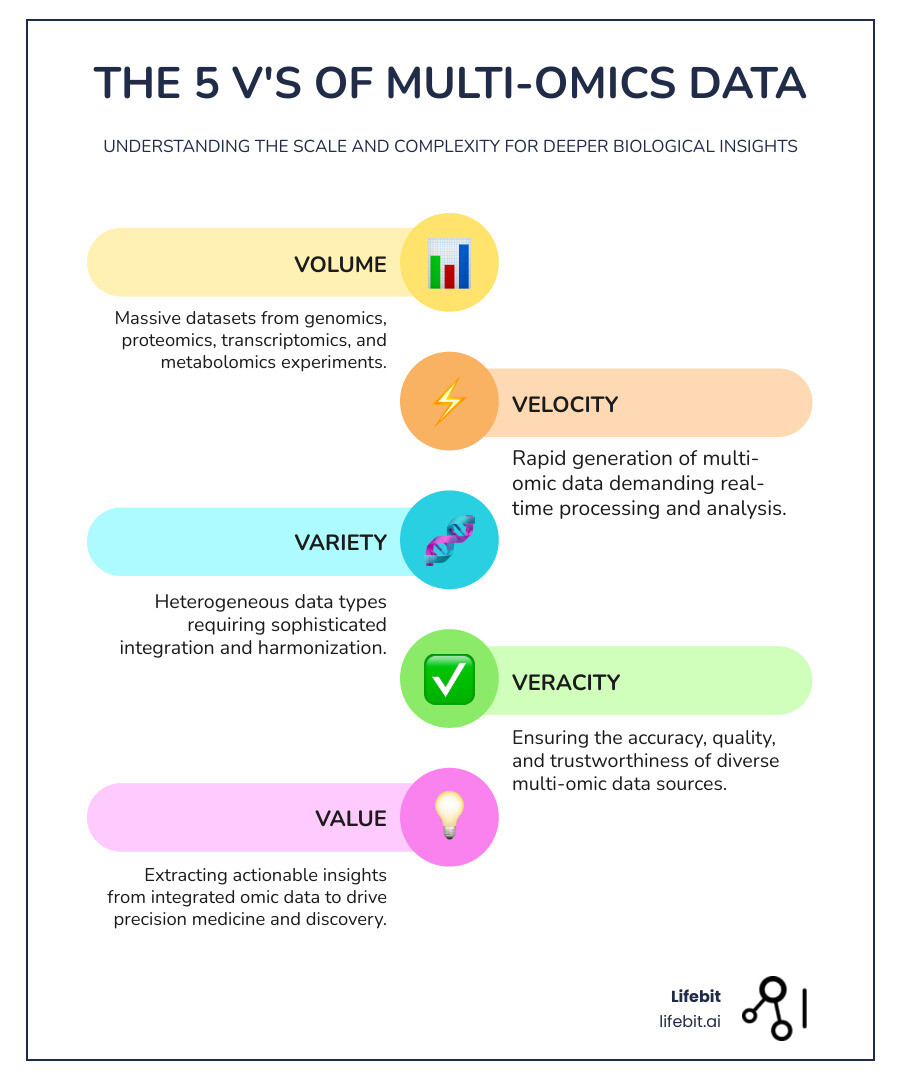 THE 5 V'S OF MULTI-OMICS DATA

UNDERSTANDING THE SCALE AND COMPLEXITY FOR DEEPER BIOLOGICAL INSIGHTS

VOLUME

Massive datasets from genomics, proteomics, transcriptomics, and metabolomics experiments.

VELOCITY

Rapid generation of multi-omic data demanding real-time processing and analysis.

VARIETY

Heterogeneous data types requiring sophisticated integration and harmonization.

VERACITY

Ensuring the accuracy, quality, and trustworthiness of diverse multi-omic data sources.

VALUE

Extracting actionable insights from integrated omic data to drive precision medicine and discovery.

Lifebit
lifebit.ai