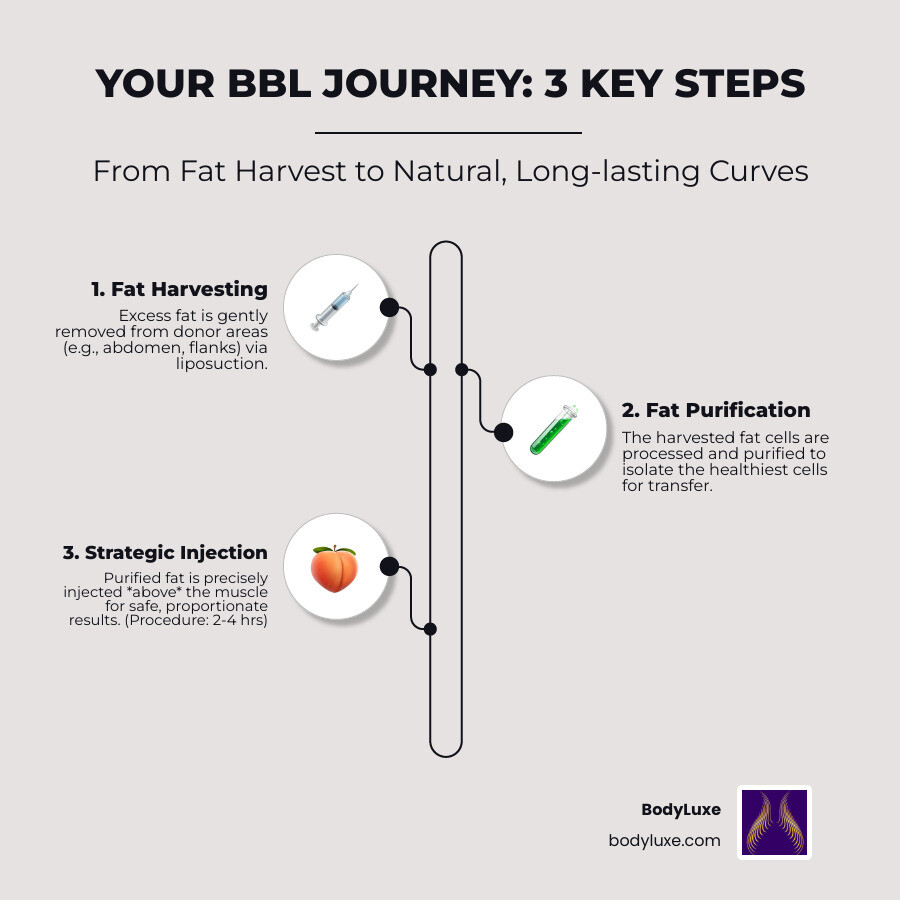 YOUR BBL JOURNEY: 3 KEY STEPS

From Fat Harvest to Natural, Long-lasting Curves

1. Fat Harvesting

Excess fat is gently removed from donor areas (e.g., abdomen, flanks) via liposuction.

2. Fat Purification

The harvested fat cells are processed and purified to isolate the healthiest cells for transfer.

3. Strategic Injection

Purified fat is precisely injected *above* the muscle for safe, proportionate results. (Procedure: 2-4 hrs)

BodyLuxe

bodyluxe.com