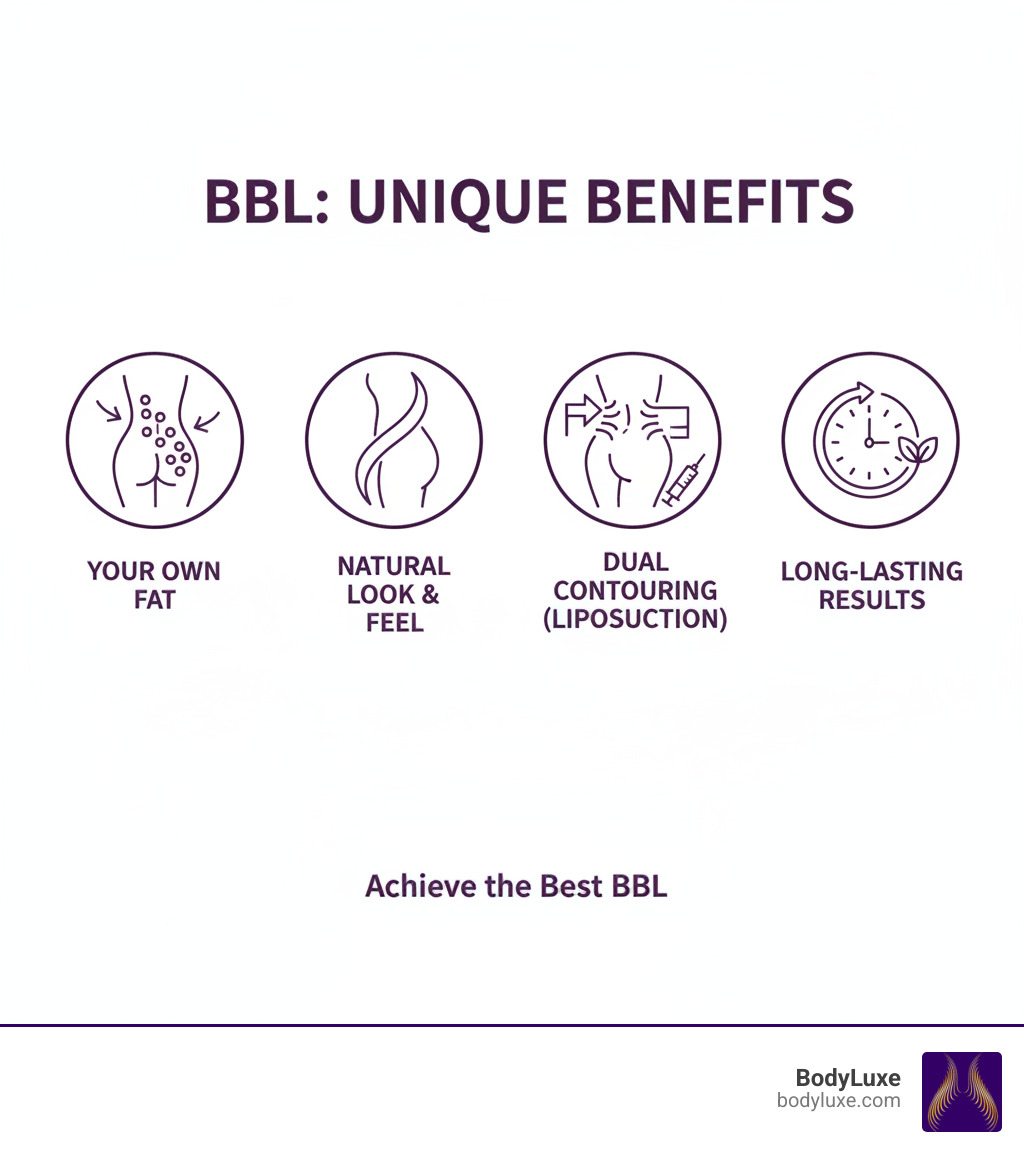 BBL: UNIQUE BENEFITS

YOUR OWN FAT

NATURAL LOOK & FEEL

DUAL CONTOURING (LIPOSUCTION)

LONG-LASTING RESULTS

Achieve the Best BBL

BodyLuxe
bodyluxe.com