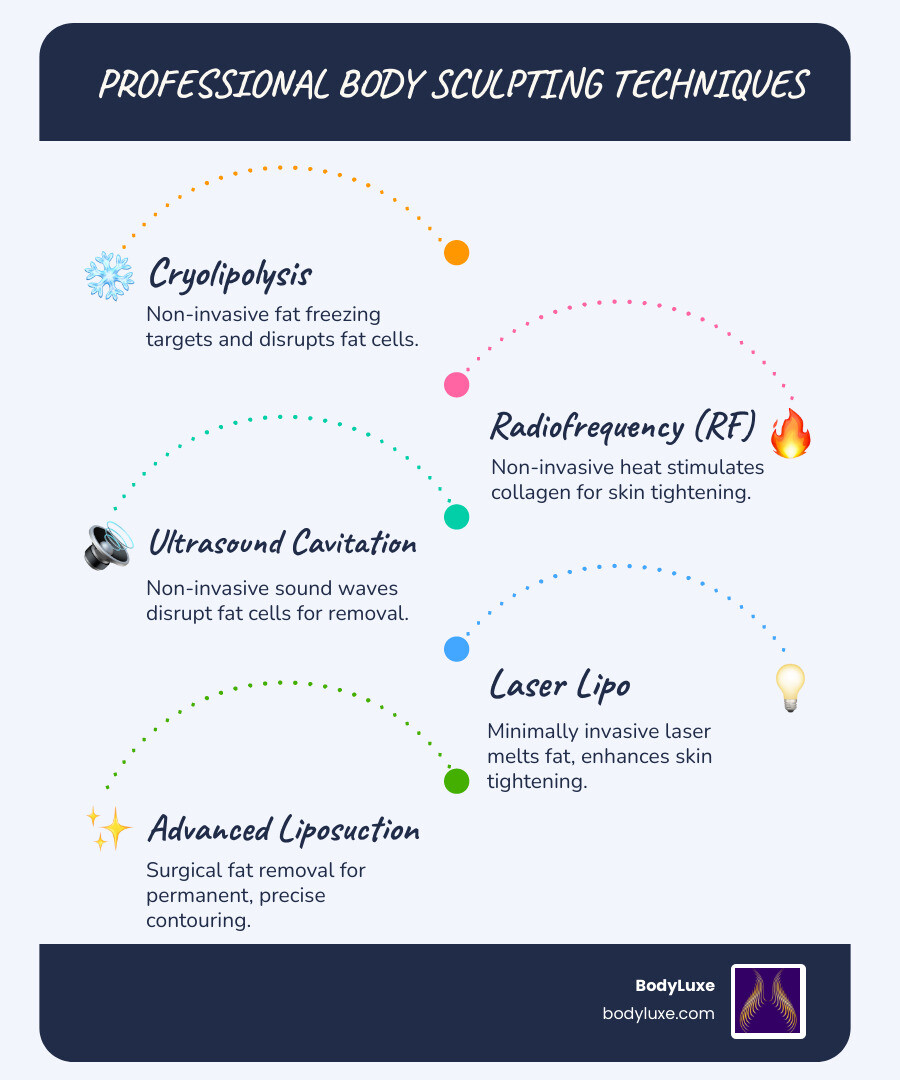 PROFESSIONAL BODY SCULPTING TECHNIQUES

Cryolipolysis

Non-invasive fat freezing targets and disrupts fat cells.

Radiofrequency (RF)

Non-invasive heat stimulates collagen for skin tightening.

Ultrasound Cavitation

Non-invasive sound waves disrupt fat cells for removal.

Laser Lipo

Minimally invasive laser melts fat, enhances skin tightening.

Advanced Liposuction

Surgical fat removal for permanent, precise contouring.

BodyLuxe
bodyluxe.com