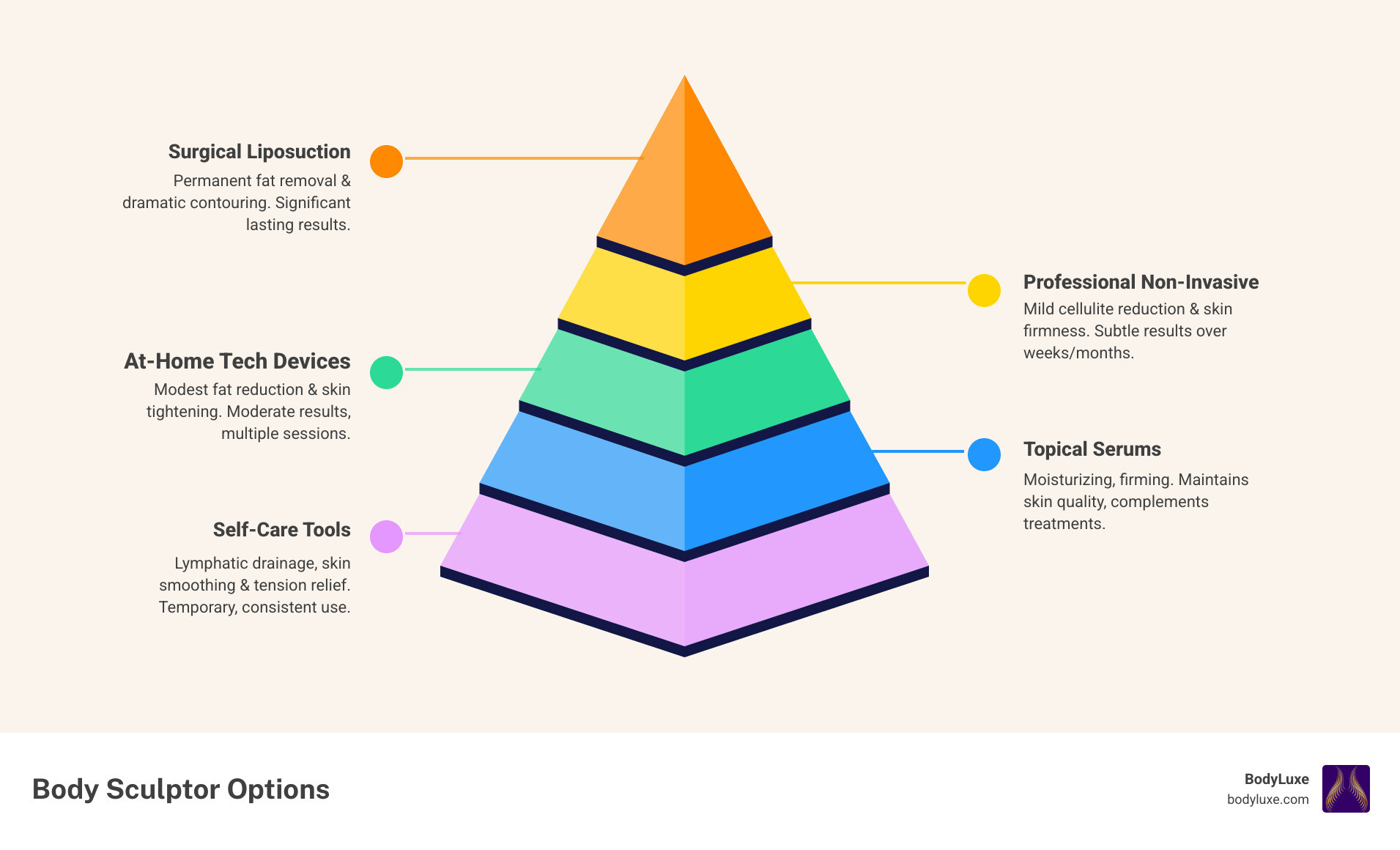 Surgical Liposuction
Permanent fat removal & dramatic contouring. Significant lasting results.

Professional Non-Invasive
Mild cellulite reduction & skin firmness. Subtle results over weeks/months.

At-Home Tech Devices
Modest fat reduction & skin tightening. Moderate results, multiple sessions.

Topical Serums
Moisturizing, firming. Maintains skin quality, complements treatments.

Self-Care Tools
Lymphatic drainage, skin smoothing & tension relief. Temporary, consistent use.

Body Sculptor Options

BodyLuxe
bodyluxe.com